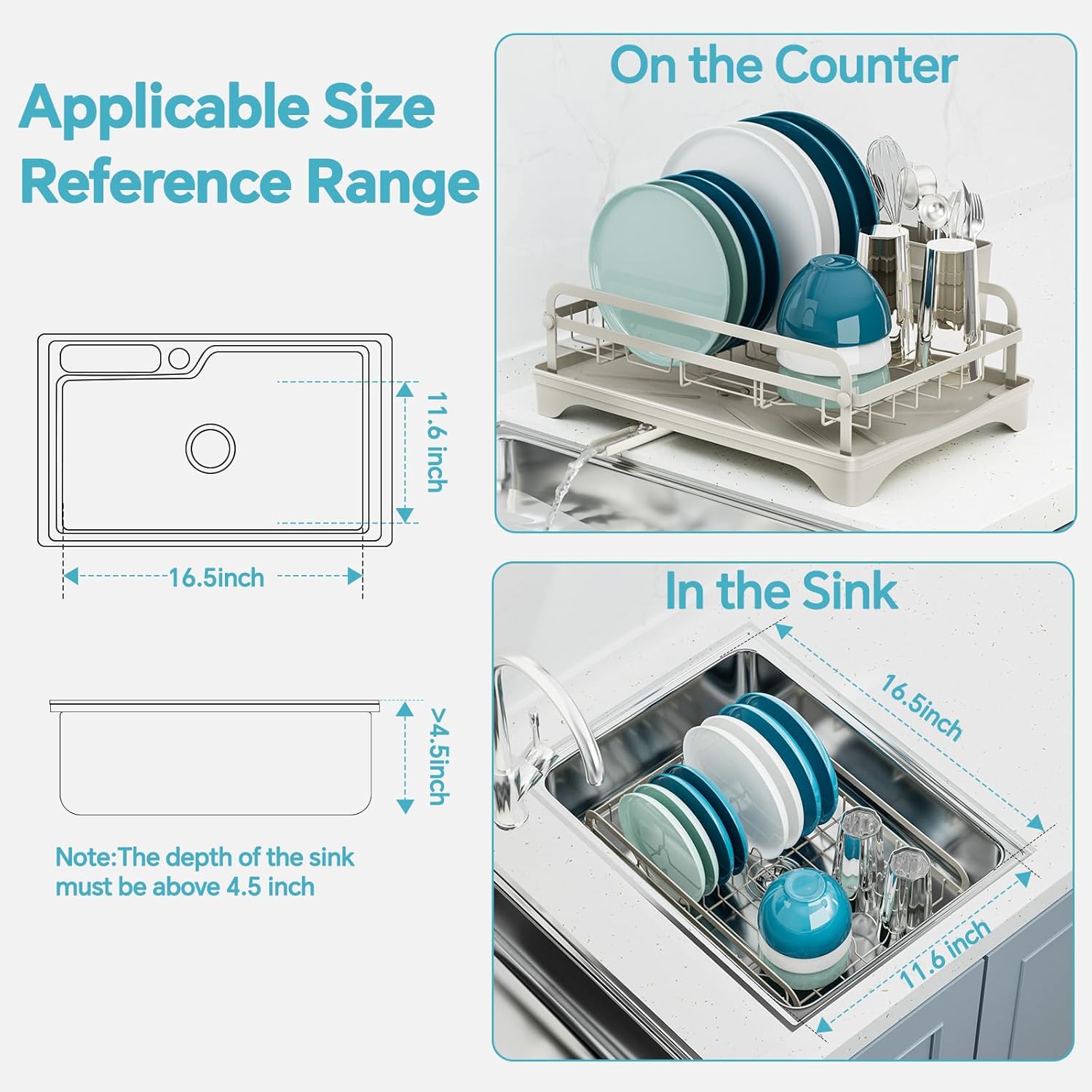 Applicable Size Reference Range

11.6 inch

16.5inch

>4.5inch

Note:The depth of the sink must be above 4.5 inch

On the Counter

In the Sink

16.5inch

11.6 inch