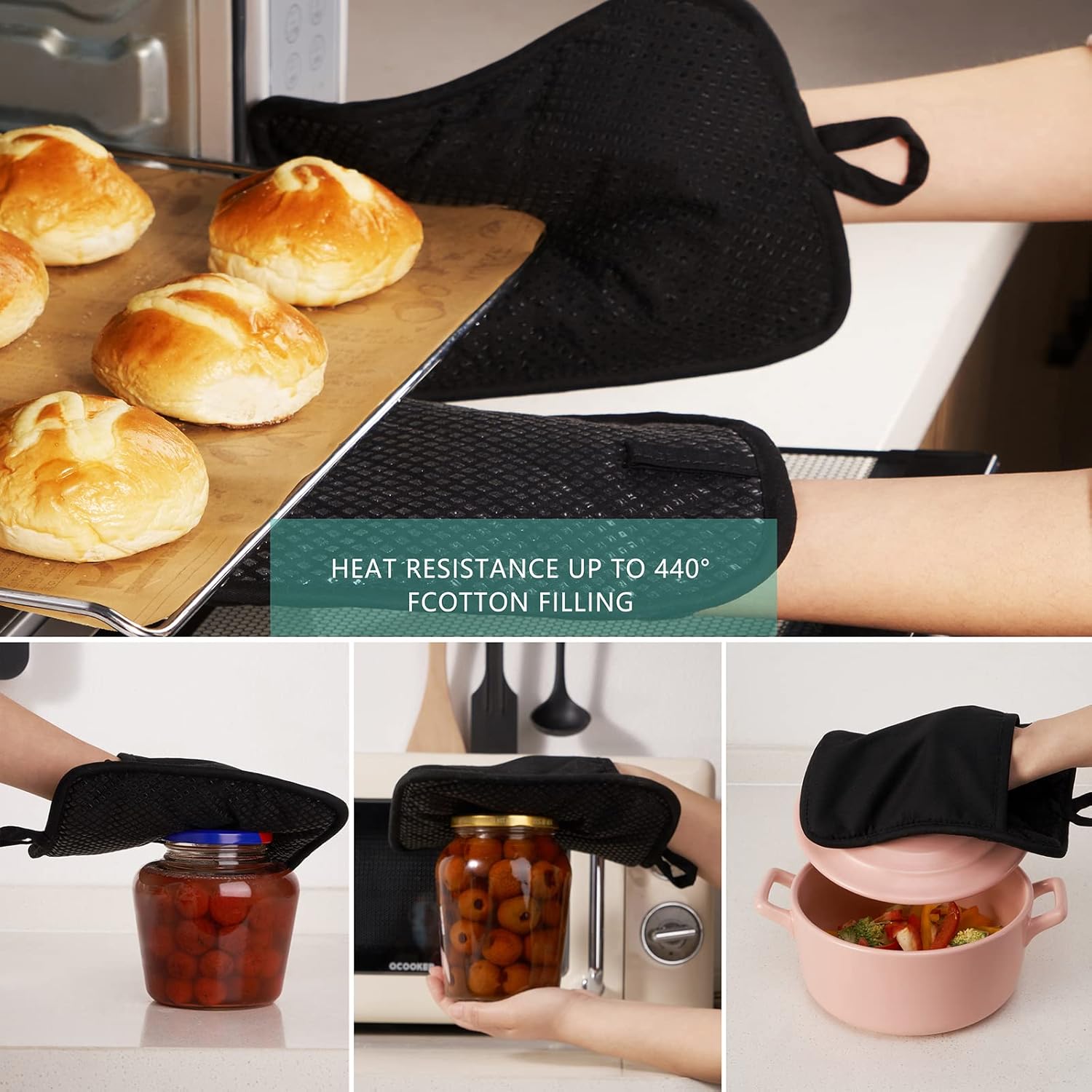 HEAT RESISTANCE UP TO 440°
FCOTTON FILLING

OCOOKER