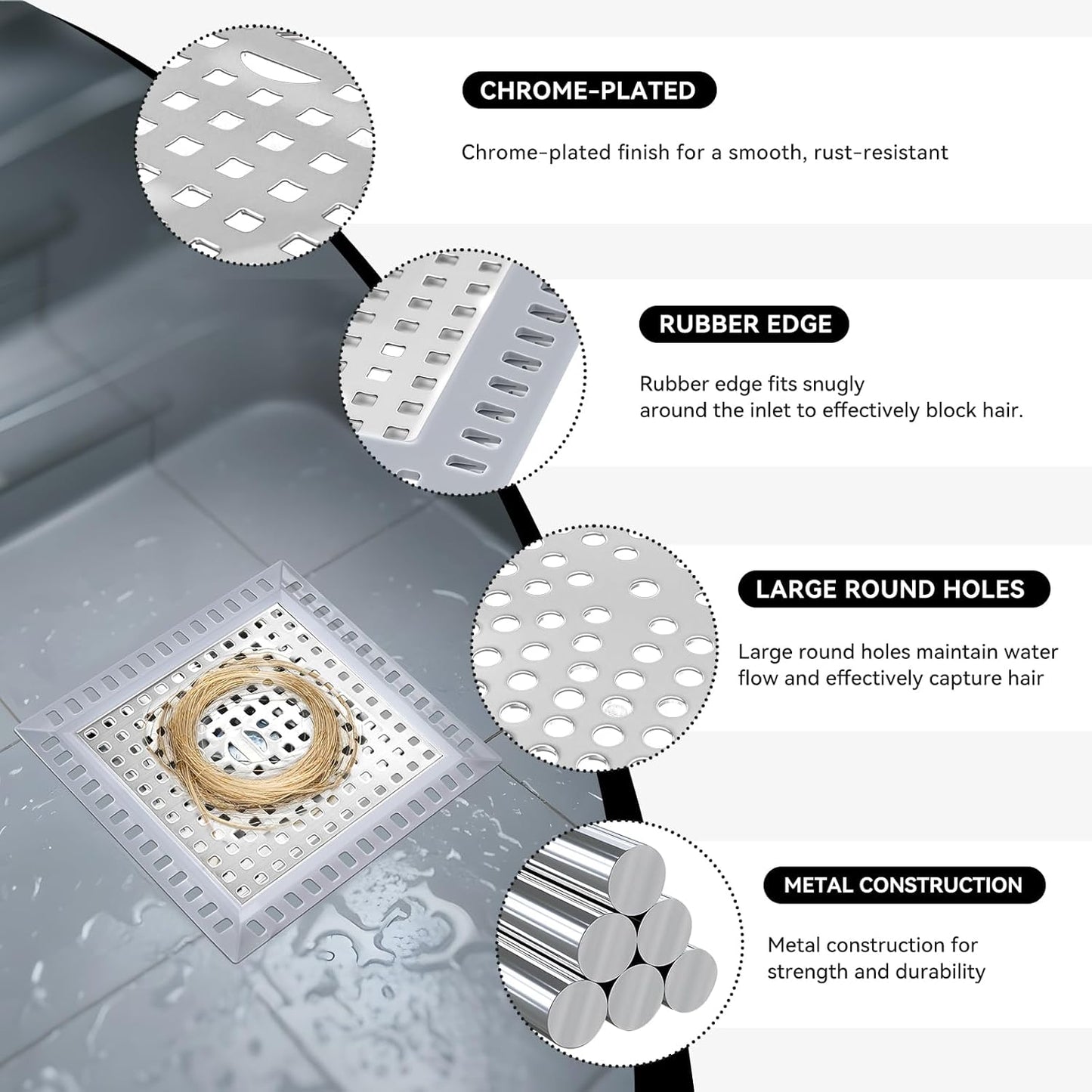 CHROME-PLATED

Chrome-plated finish for a smooth, rust-resistant

RUBBER EDGE

Rubber edge fits snugly around the inlet to effectively block hair.

LARGE ROUND HOLES

Large round holes maintain water flow and effectively capture hair

METAL CONSTRUCTION

Metal construction for strength and durability