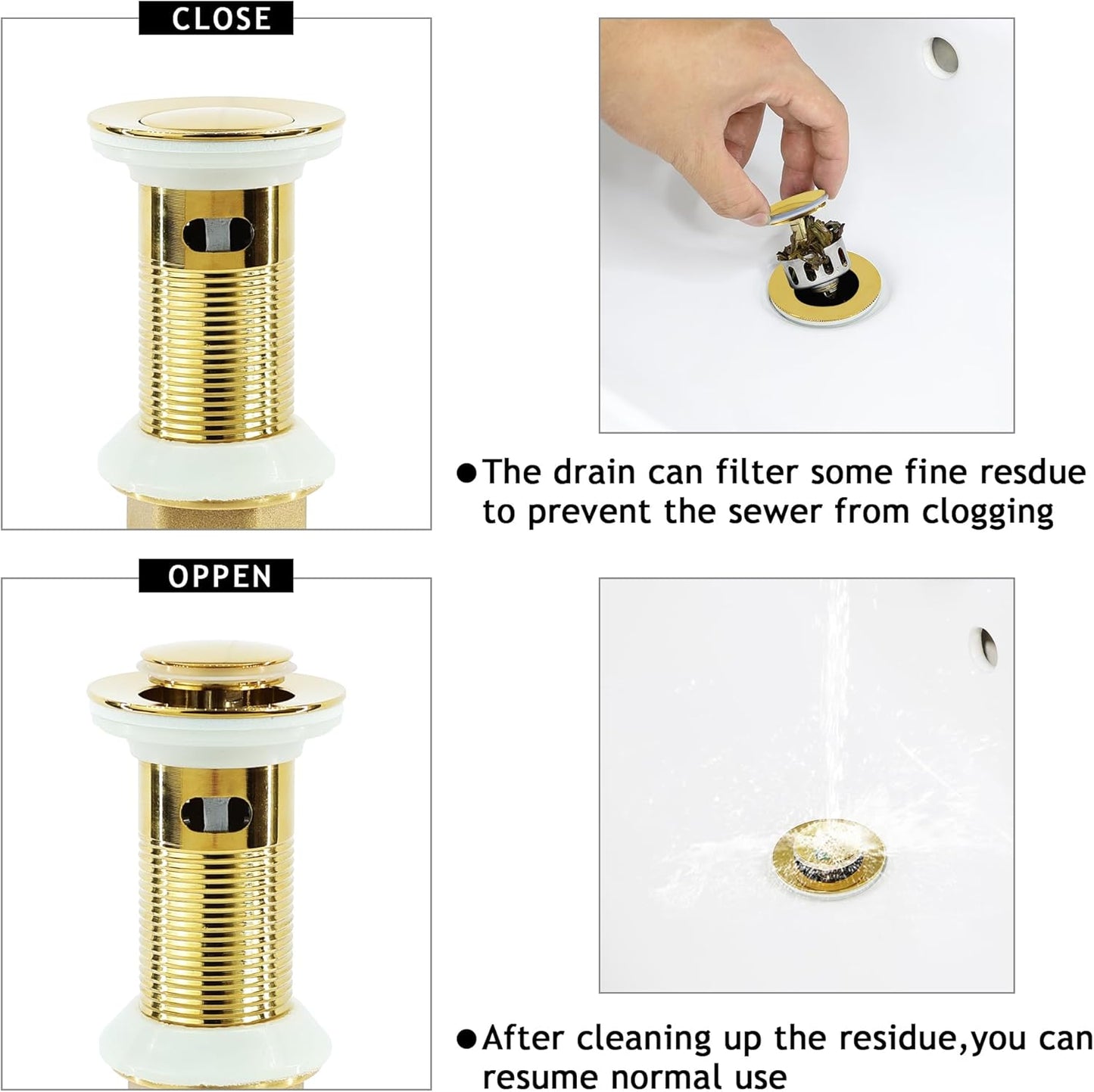 CLOSE

●The drain can filter some fine resdue to prevent the sewer from clogging

OPPEN

●After cleaning up the residue,you can resume normal use