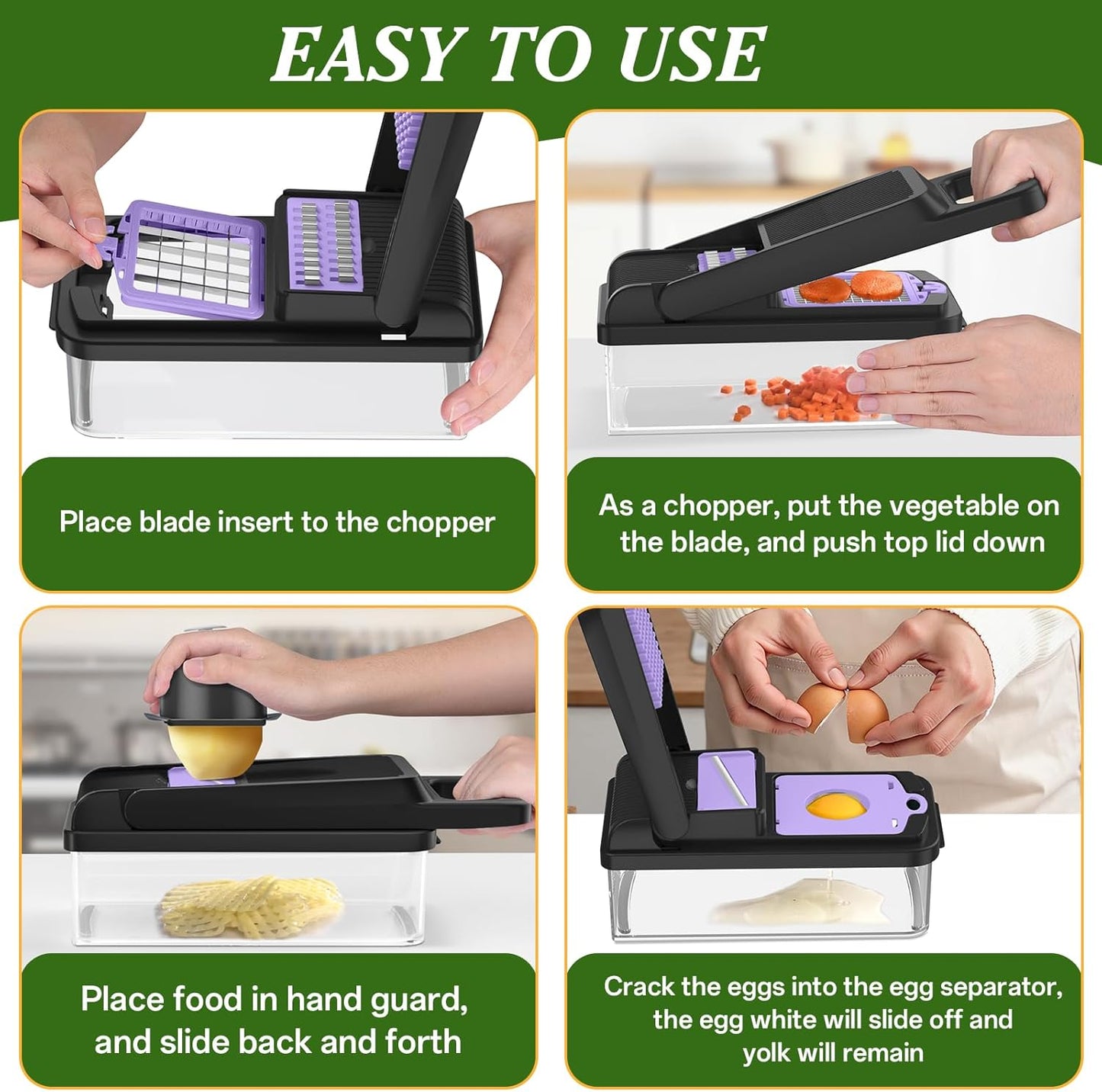 EASY TO USE

Place blade insert to the chopper

As a chopper, put the vegetable on the blade, and push top lid down

Place food in hand guard, and slide back and forth

Crack the eggs into the egg separator, the egg white will slide off and yolk will remain