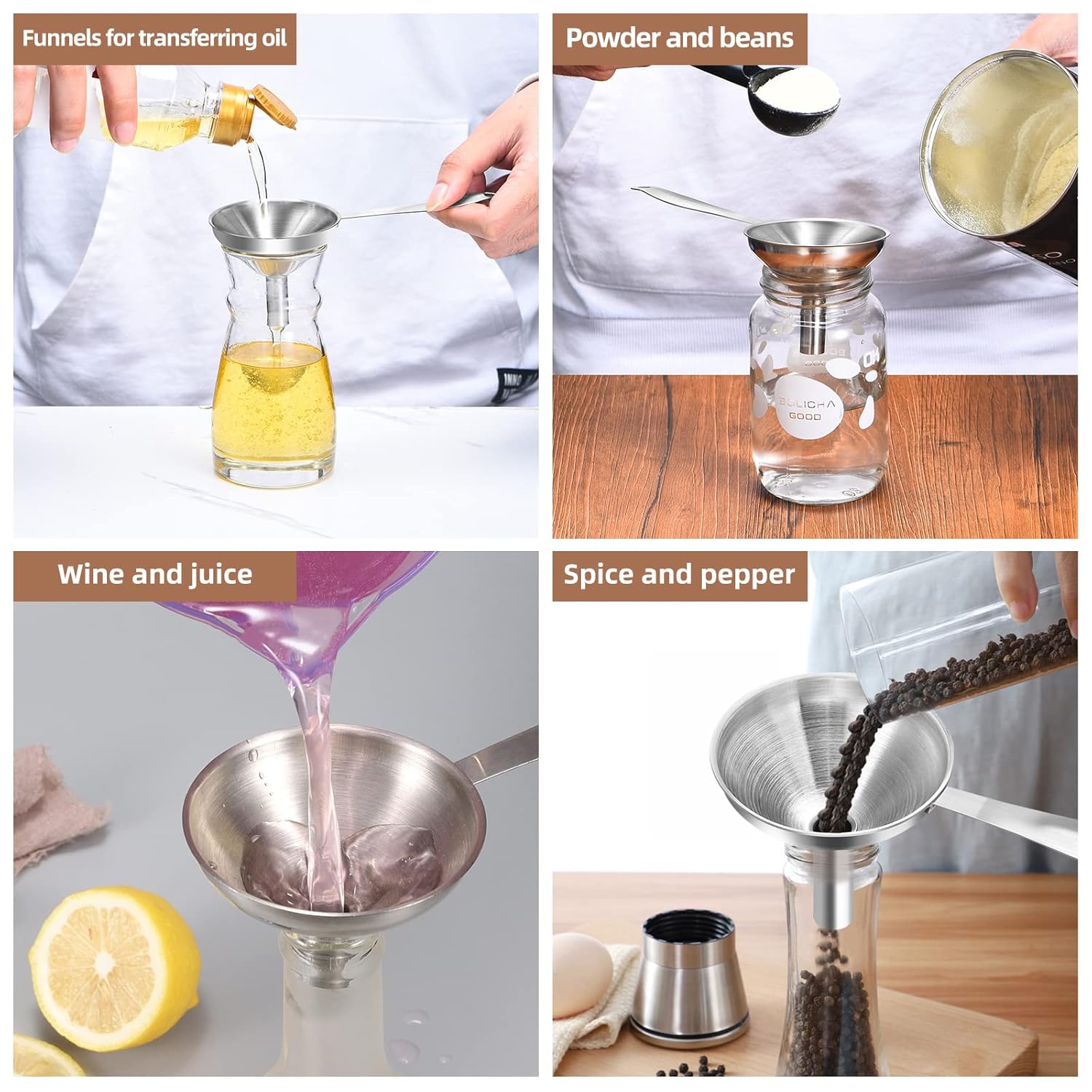 Funnels for transferring oil

Powder and beans

BOLICHA
GOOD

Wine and juice

Spice and pepper