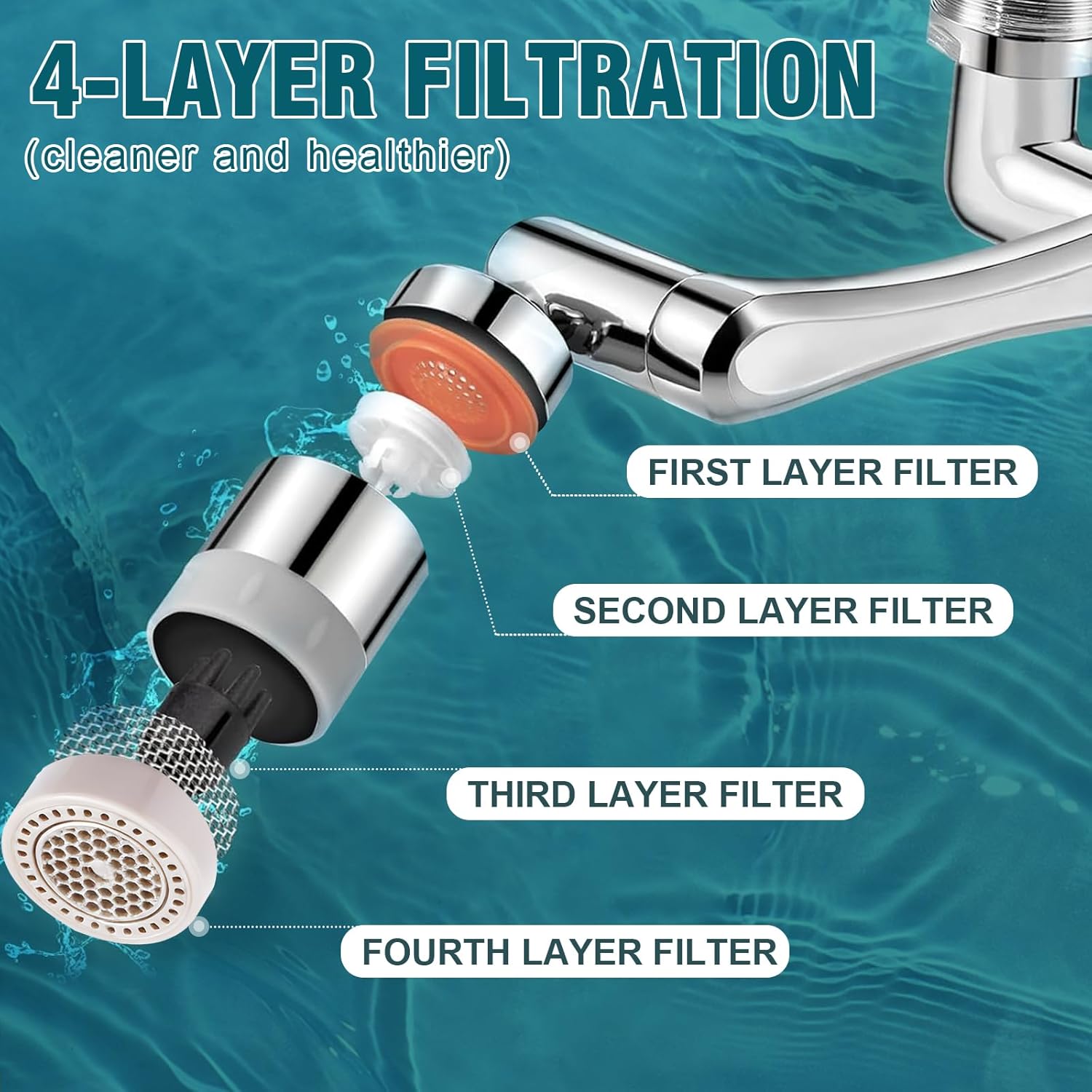 4-LAYER FILTRATION
(cleaner and healthier)

FIRST LAYER FILTER

SECOND LAYER FILTER

THIRD LAYER FILTER

FOURTH LAYER FILTER