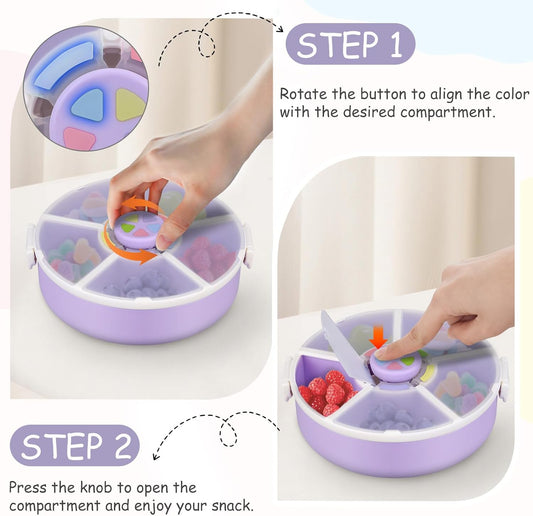 STEP 1

Rotate the button to align the color with the desired compartment.

STEP 2

Press the knob to open the compartment and enjoy your snack.