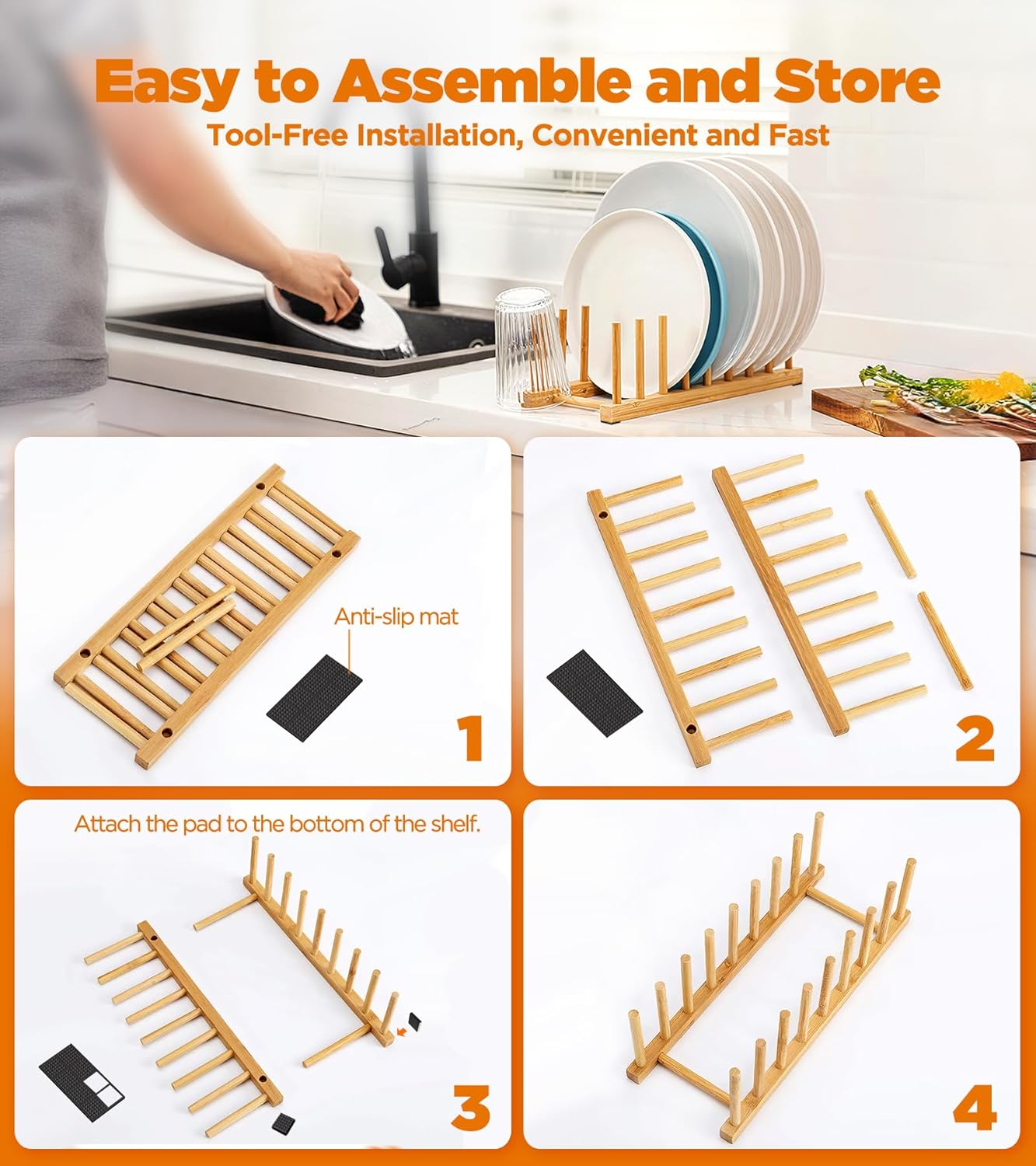 Easy to Assemble and Store
Tool-Free Installation, Convenient and Fast

Anti-slip mat

1

2

Attach the pad to the bottom of the shelf.

3

4