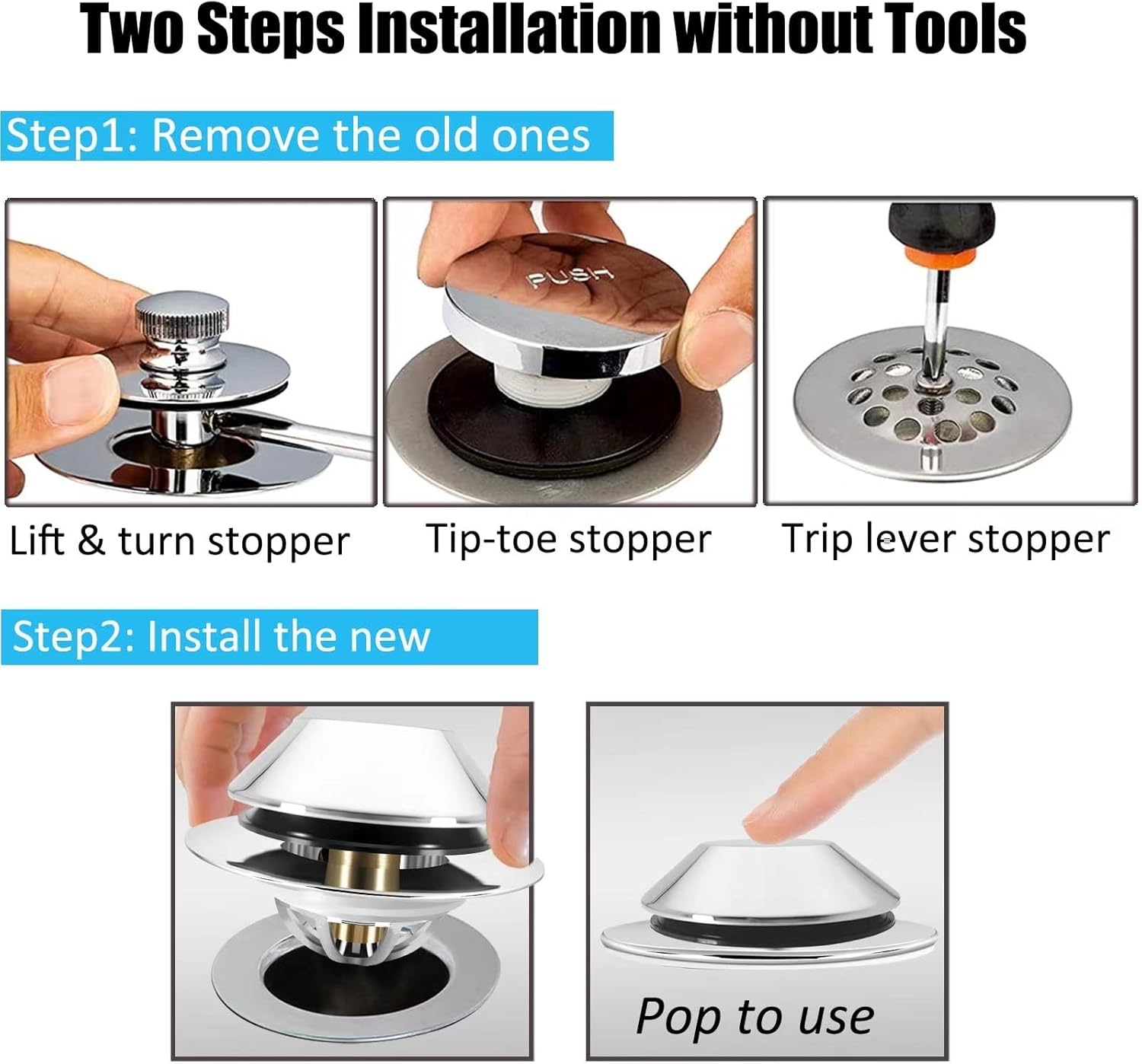 Two Steps Installation without Tools

Step1: Remove the old ones

PUSH

Lift & turn stopper

Tip-toe stopper

Trip lever stopper

Step2: Install the new

Pop to use