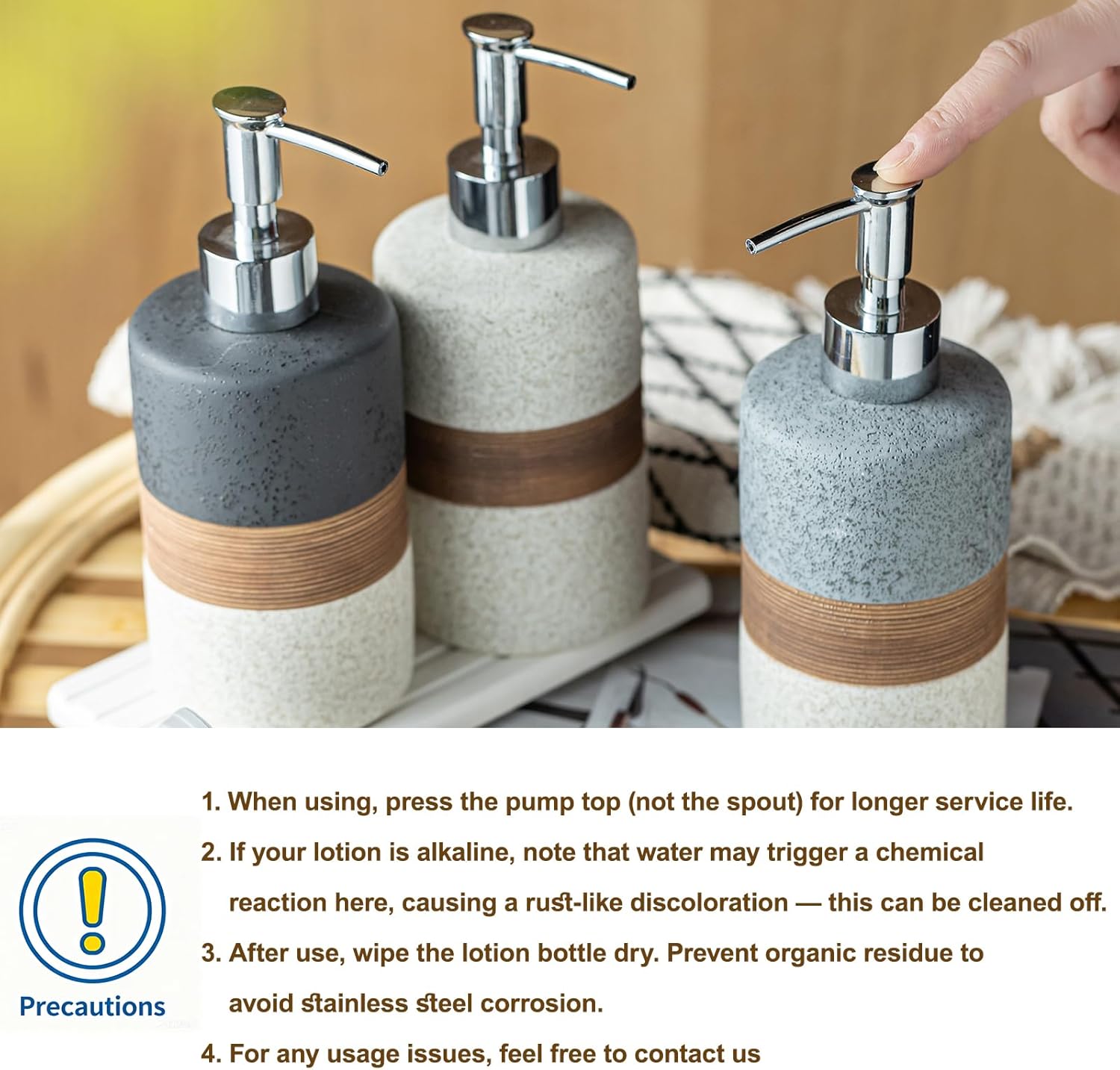 Precautions

1. When using, press the pump top (not the spout) for longer service life.

2. If your lotion is alkaline, note that water may trigger a chemical reaction here, causing a rust-like discoloration — this can be cleaned off.

3. After use, wipe the lotion bottle dry. Prevent organic residue to avoid stainless steel corrosion.

4. For any usage issues, feel free to contact us