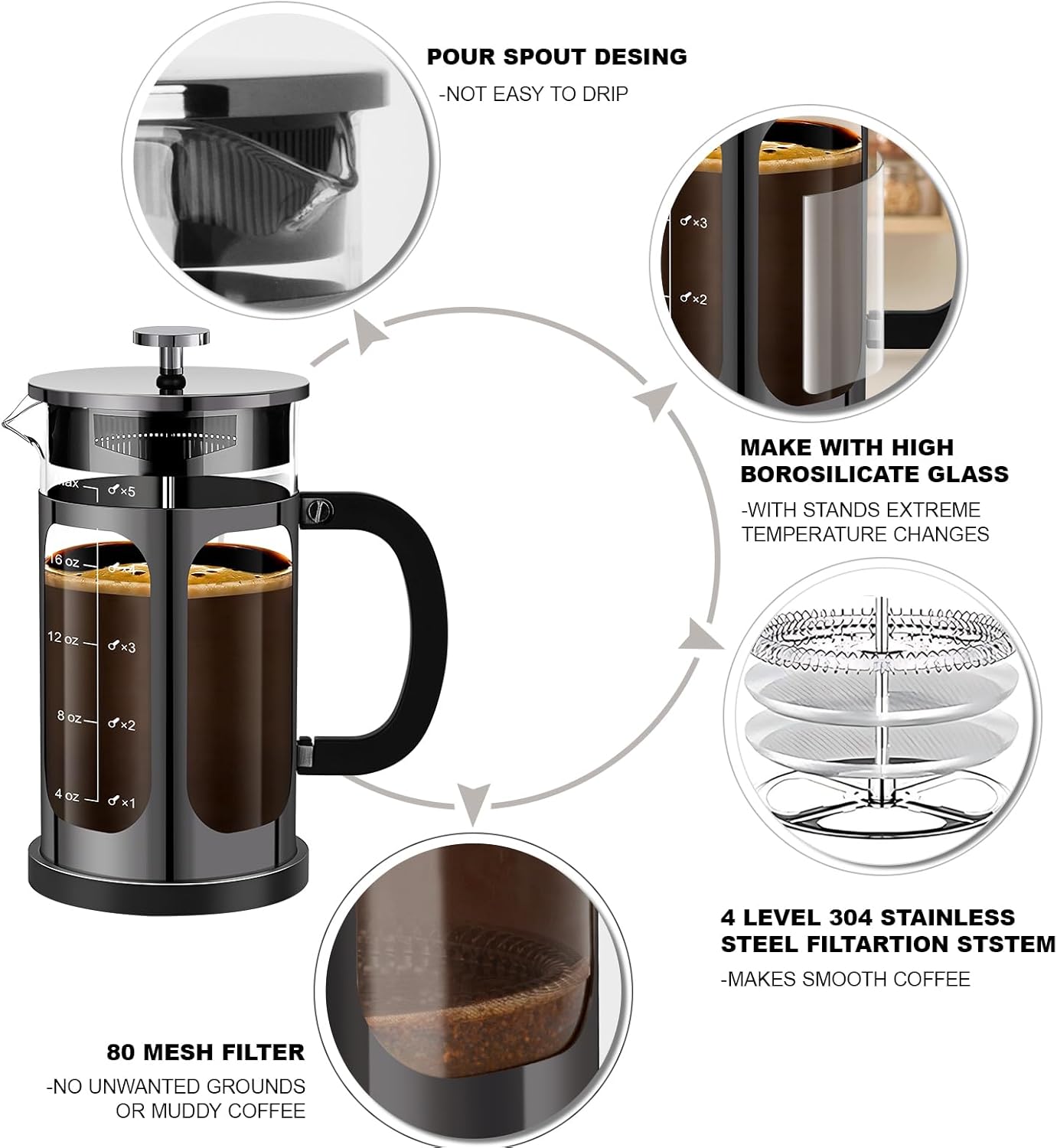 POUR SPOUT DESING
-NOT EASY TO DRIP

×3
×2

MAKE WITH HIGH BOROSILICATE GLASS
-WITH STANDS EXTREME TEMPERATURE CHANGES

Max ×5
16 oz ×4
12 oz ×3
8 oz ×2
4 oz ×1

4 LEVEL 304 STAINLESS STEEL FILTARTION STSTEM
-MAKES SMOOTH COFFEE

80 MESH FILTER
-NO UNWANTED GROUNDS OR MUDDY COFFEE