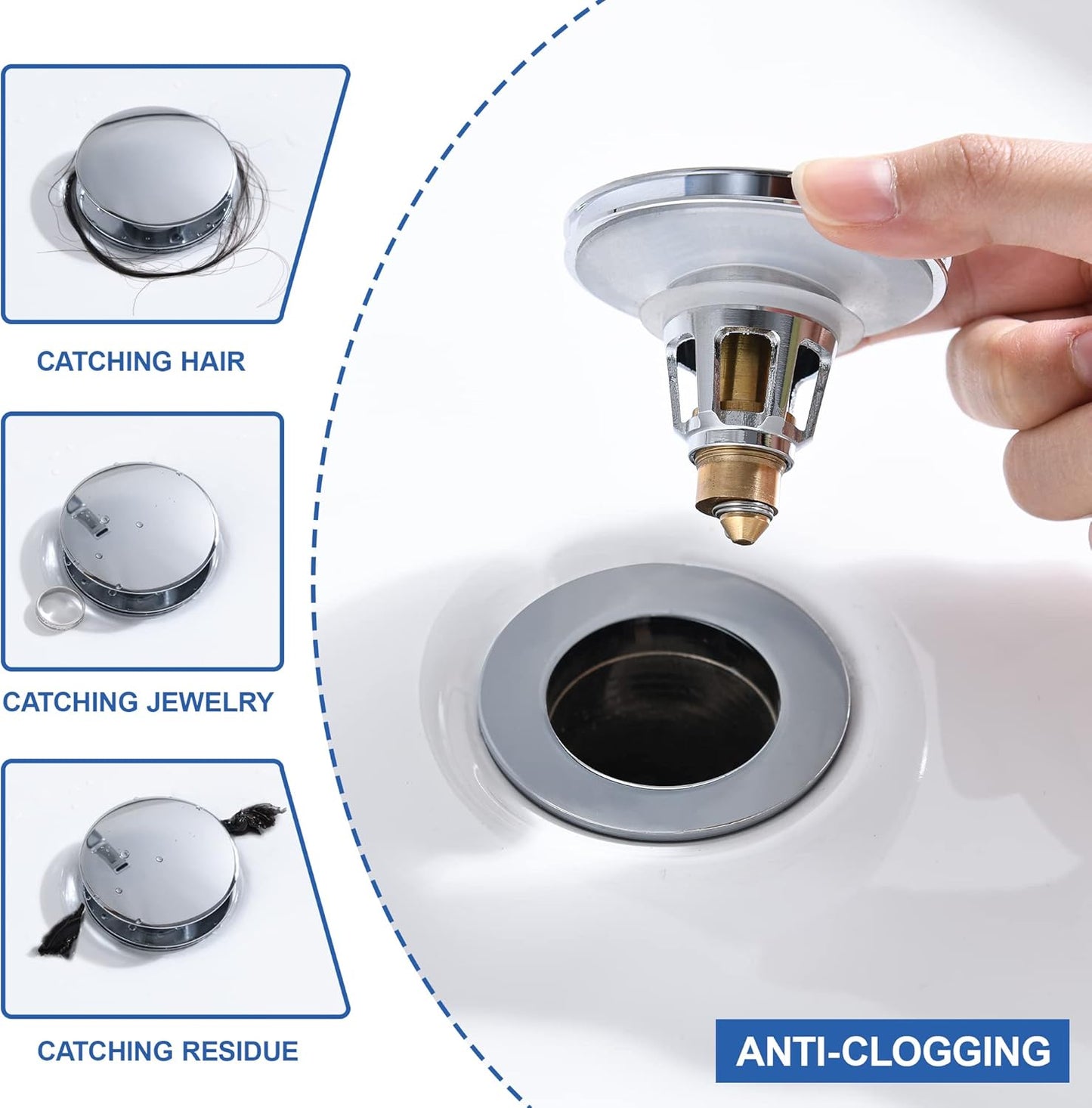 CATCHING HAIR

CATCHING JEWELRY

CATCHING RESIDUE

ANTI-CLOGGING