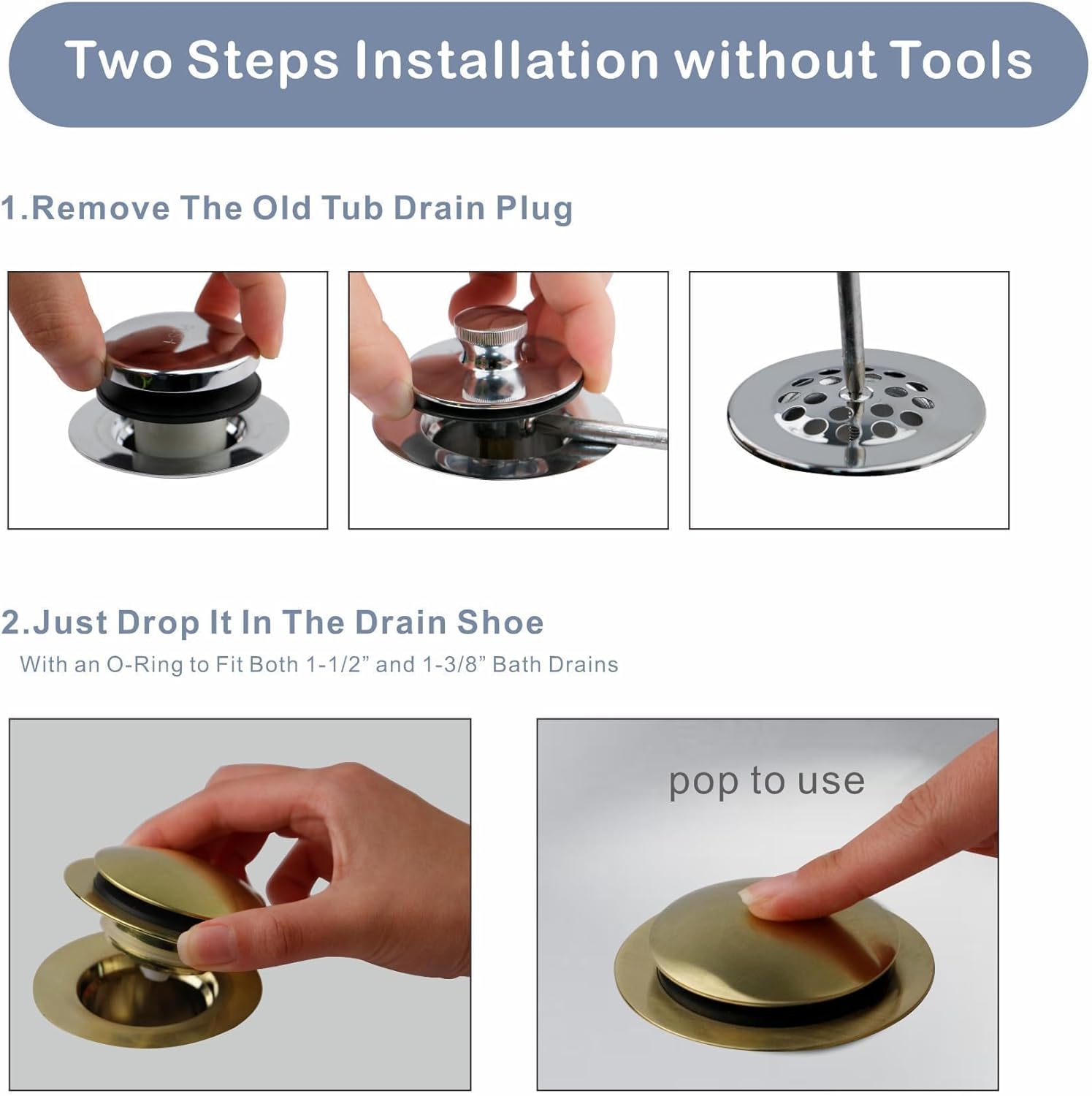 Two Steps Installation without Tools

1.Remove The Old Tub Drain Plug

2.Just Drop It In The Drain Shoe
With an O-Ring to Fit Both 1-1/2” and 1-3/8” Bath Drains

pop to use