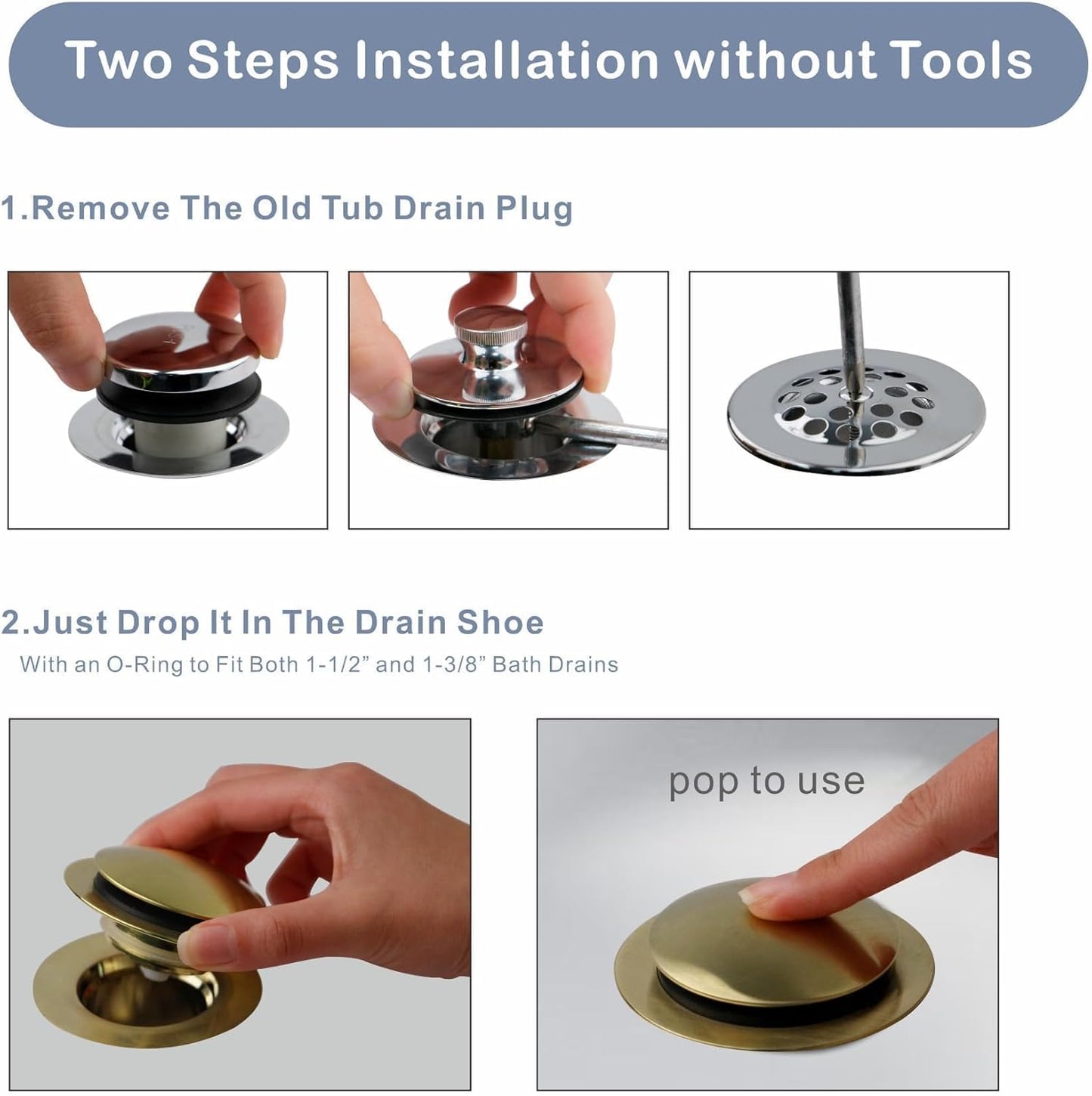 Two Steps Installation without Tools

1.Remove The Old Tub Drain Plug

2.Just Drop It In The Drain Shoe

With an O-Ring to Fit Both 1-1/2” and 1-3/8” Bath Drains

pop to use