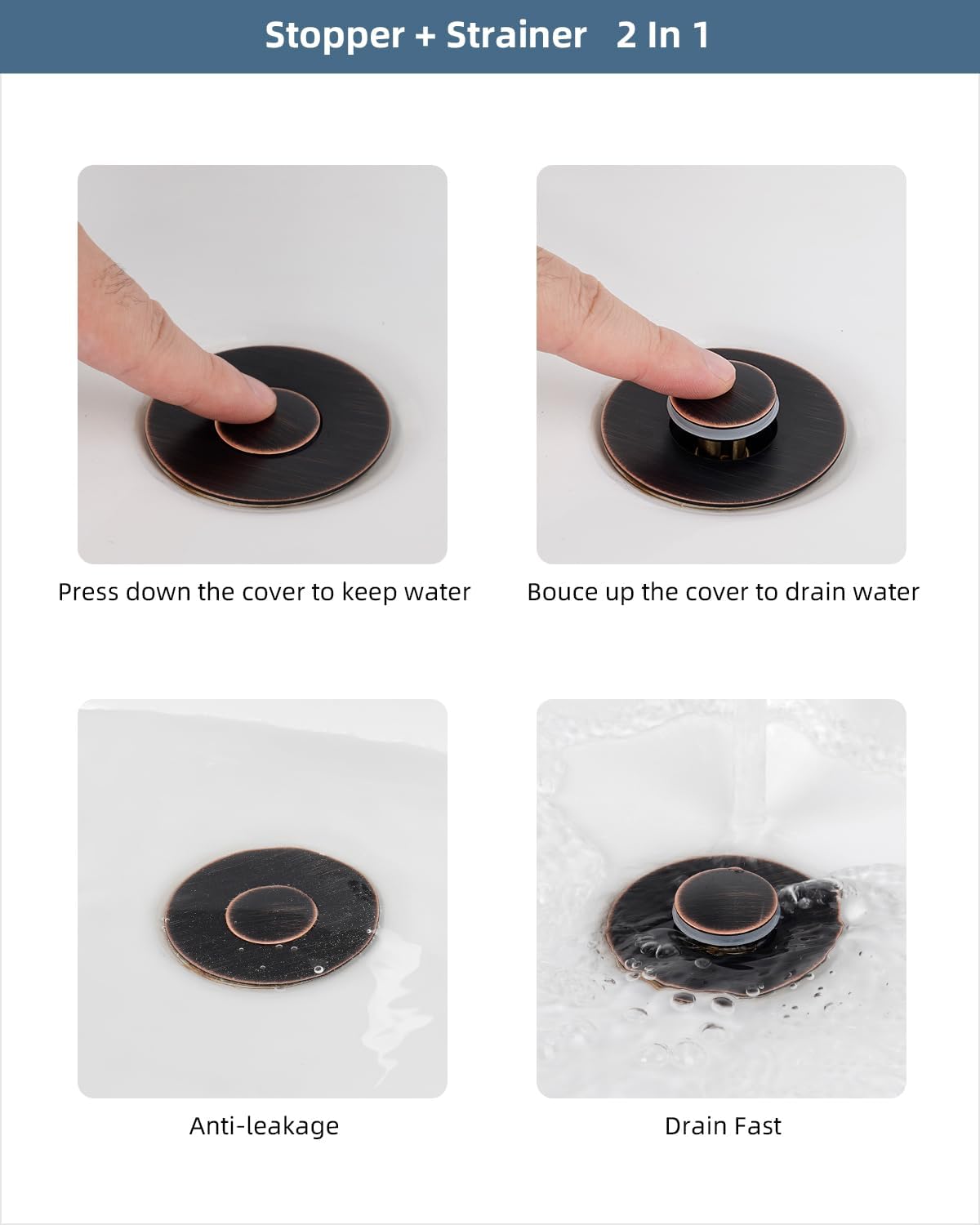 Stopper + Strainer 2 In 1

Press down the cover to keep water

Bouce up the cover to drain water

Anti-leakage

Drain Fast