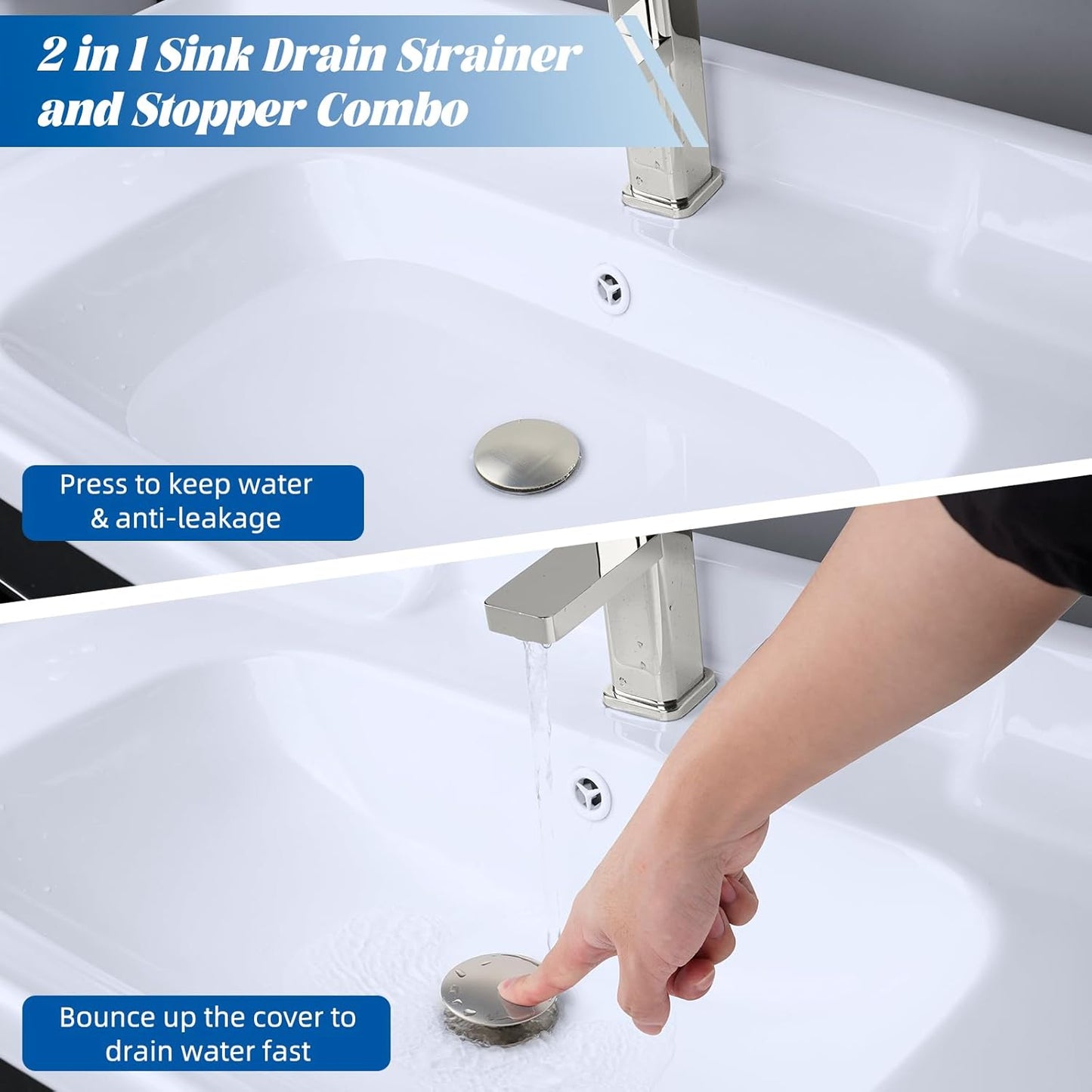 2 in 1 Sink Drain Strainer and Stopper Combo

Press to keep water & anti-leakage

Bounce up the cover to drain water fast