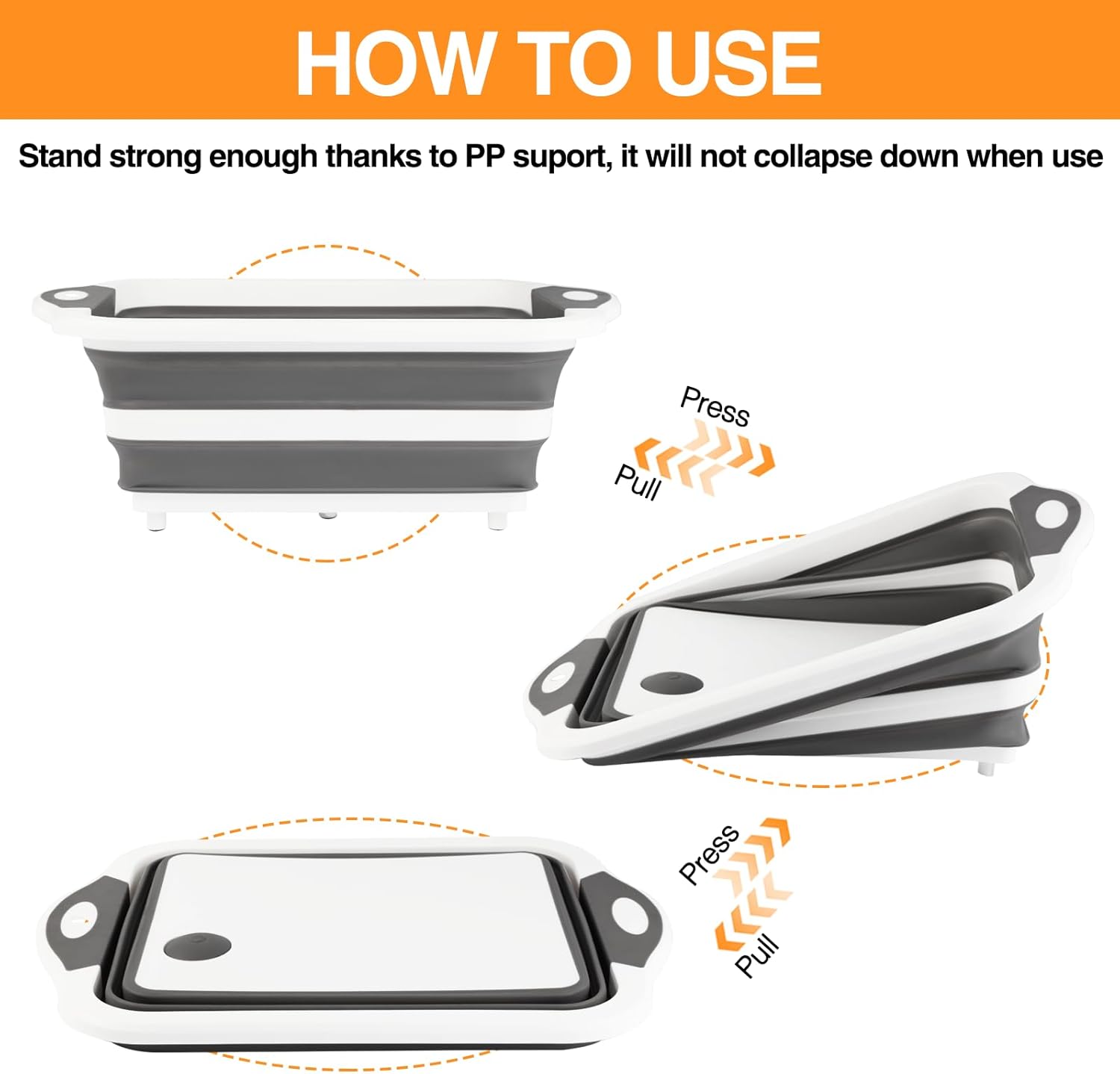 HOW TO USE

Stand strong enough thanks to PP suport, it will not collapse down when use

Press

Pull

Press

Pull