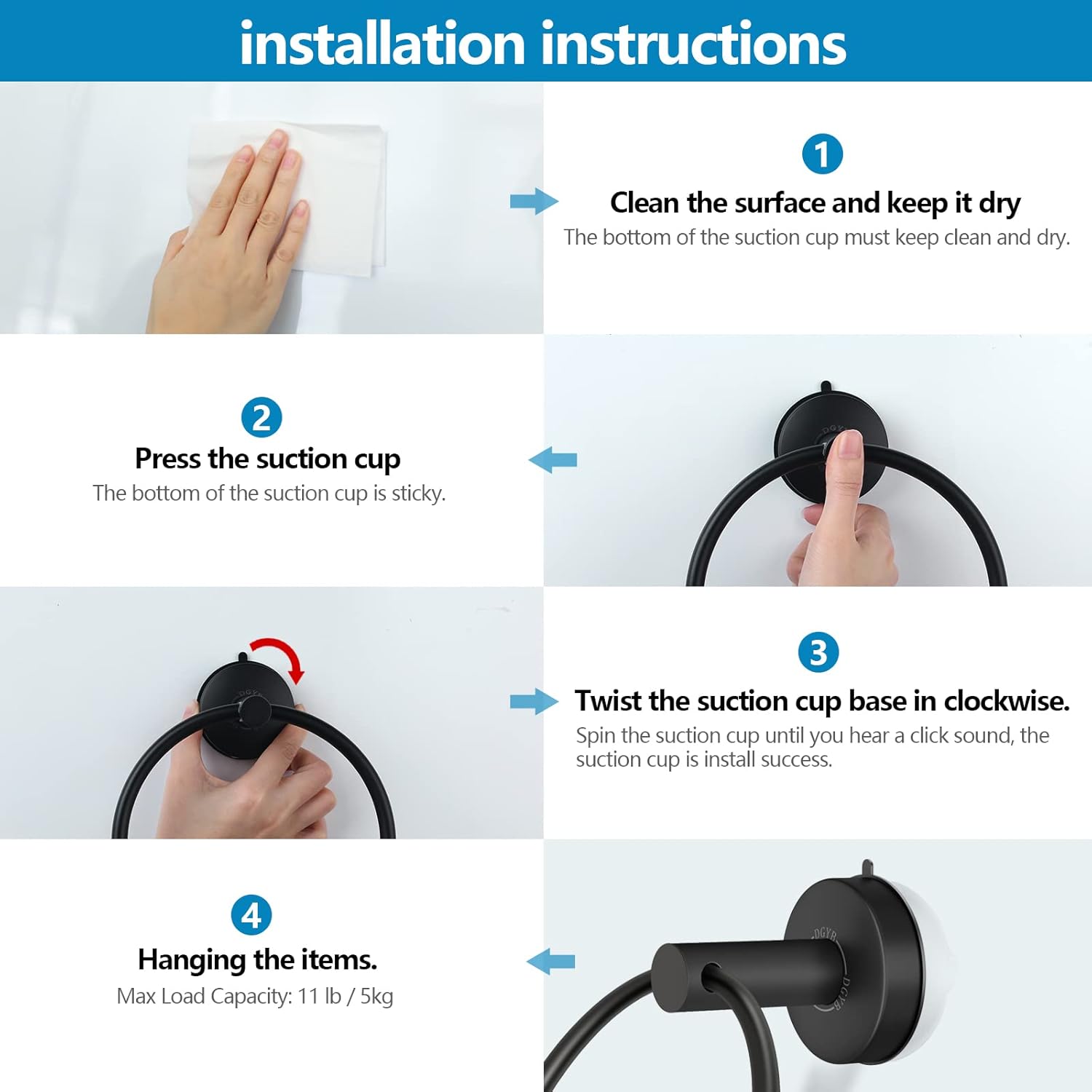 installation instructions

1
Clean the surface and keep it dry
The bottom of the suction cup must keep clean and dry.

2
Press the suction cup
The bottom of the suction cup is sticky.

DGYB

3
Twist the suction cup base in clockwise.
Spin the suction cup until you hear a click sound, the suction cup is install success.

DGYB

4
Hanging the items.
Max Load Capacity: 11 lb / 5kg

DGYB
DGYB