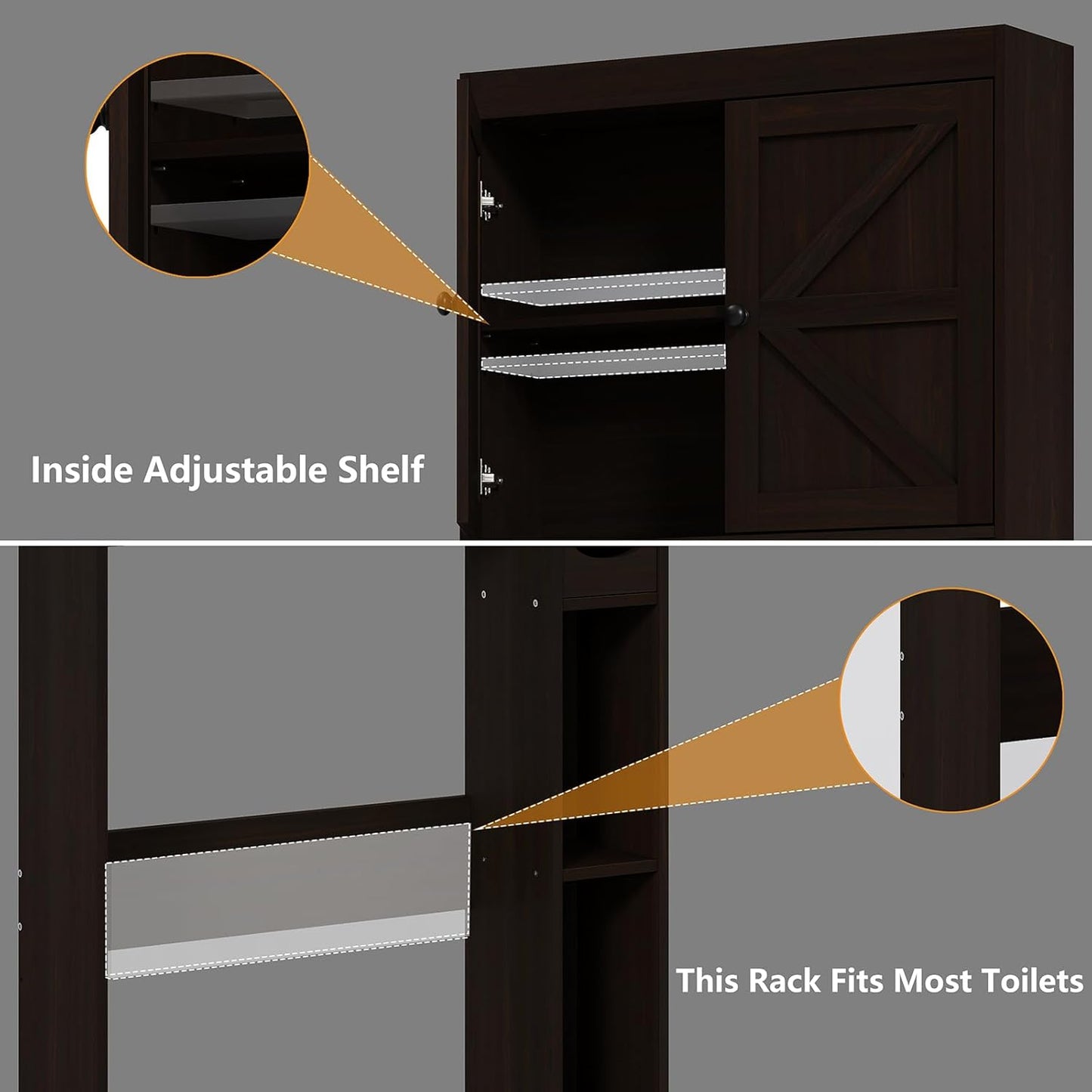 Inside Adjustable Shelf

This Rack Fits Most Toilets