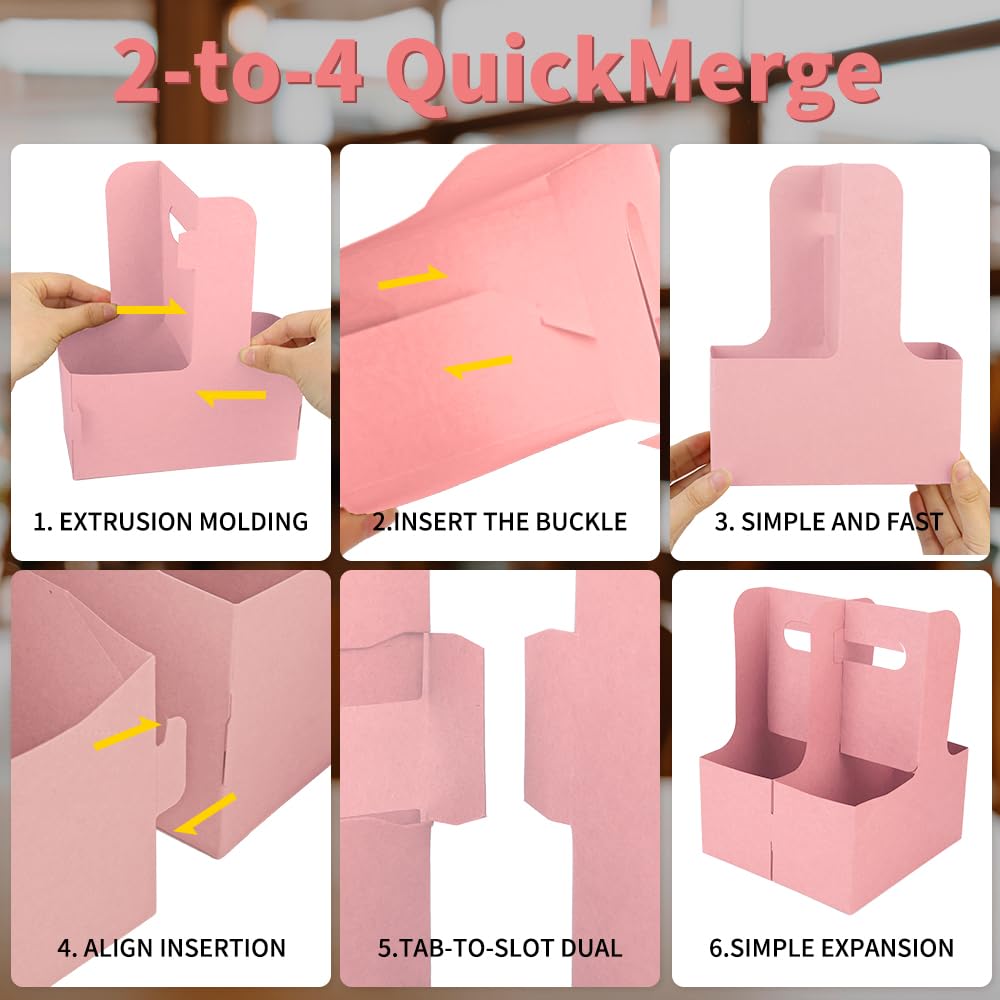 2-to-4 QuickMerge

1. EXTRUSION MOLDING

2.INSERT THE BUCKLE

3. SIMPLE AND FAST

4. ALIGN INSERTION

5.TAB-TO-SLOT DUAL

6.SIMPLE EXPANSION