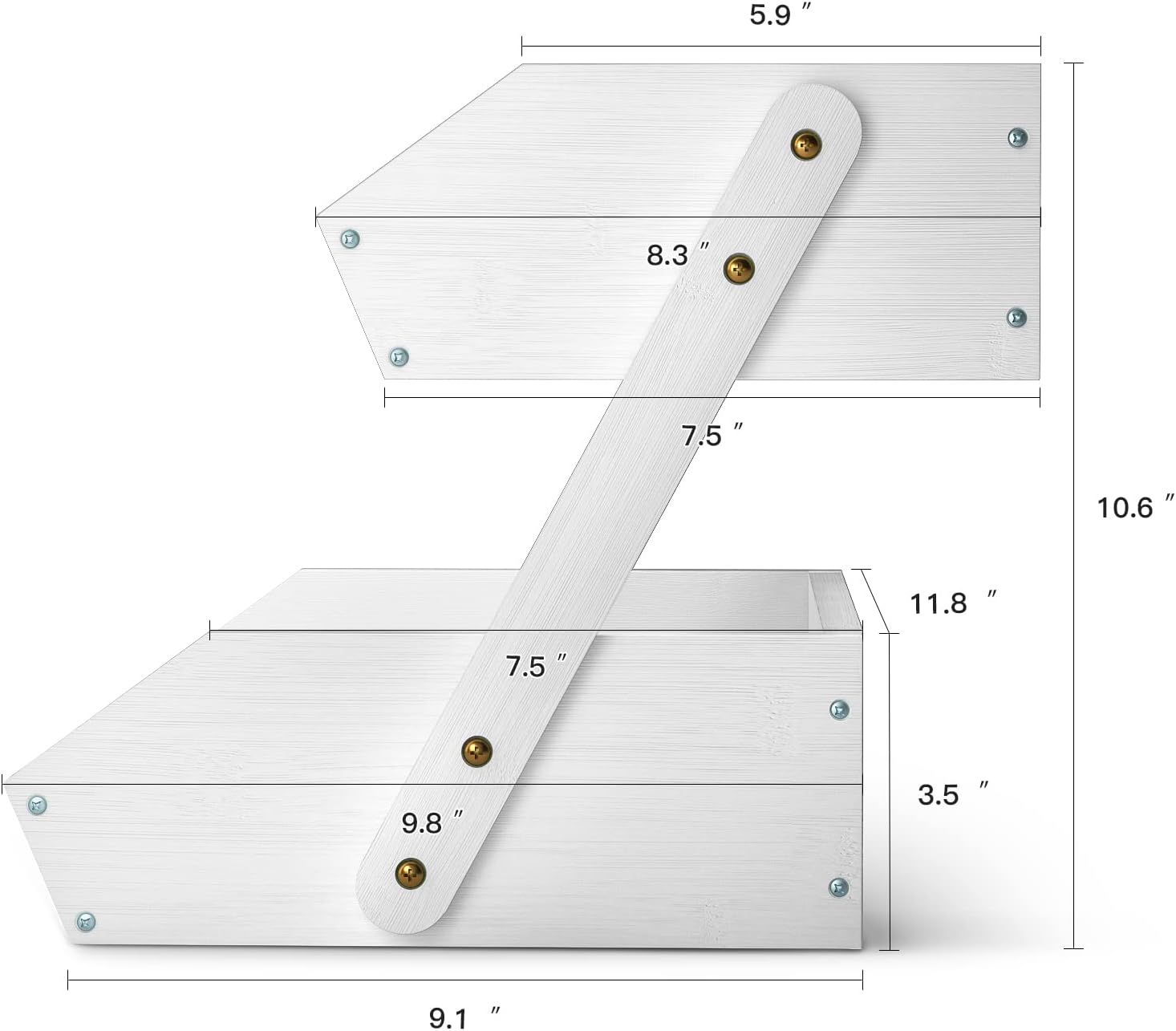 5.9 ″

8.3 ″

7.5 ″

10.6 ″

11.8 ″

7.5 ″

3.5 ″

9.8 ″

9.1 ″