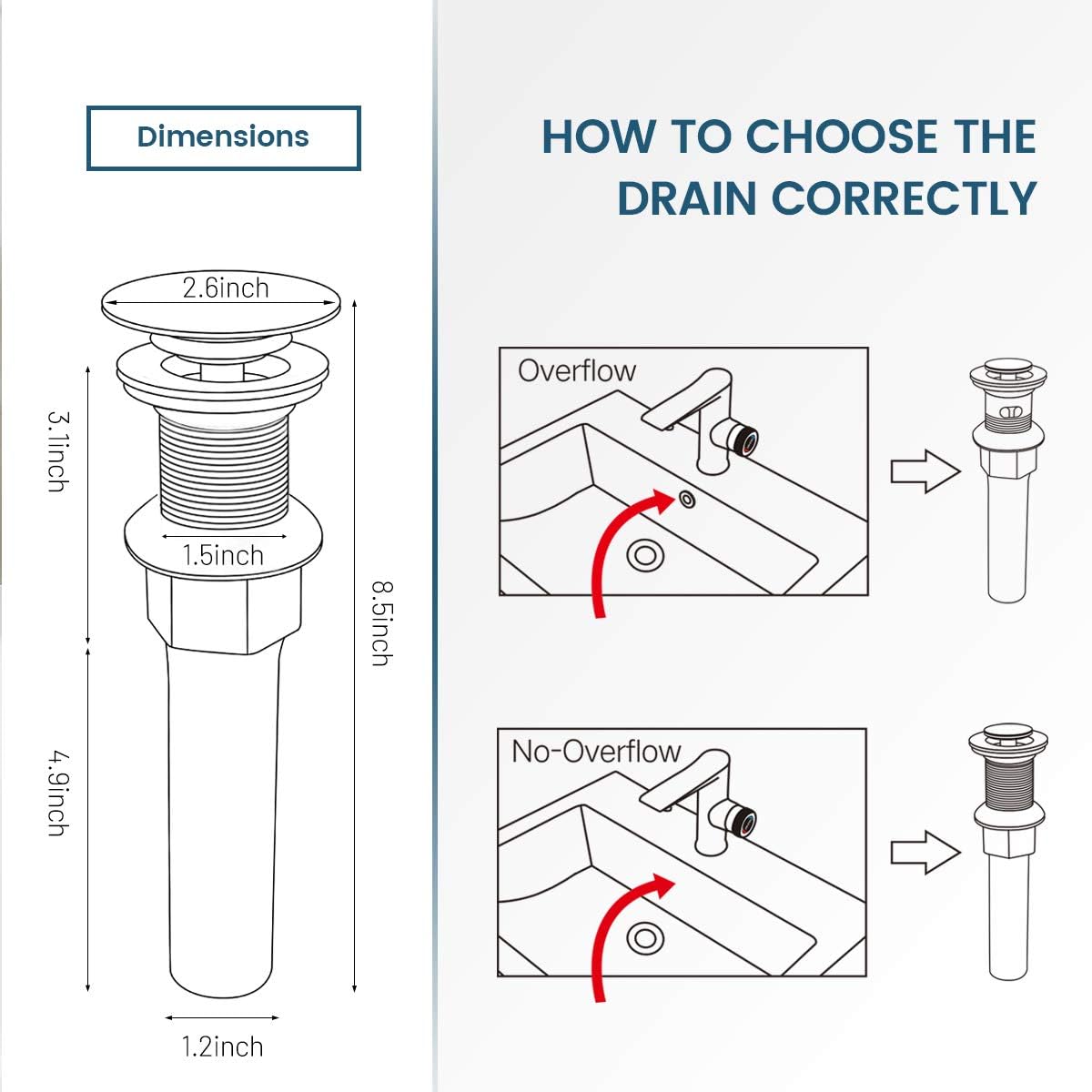 Dimensions

2.6inch

3.1inch

1.5inch

8.5inch

4.9inch

1.2inch

HOW TO CHOOSE THE DRAIN CORRECTLY

Overflow

No-Overflow