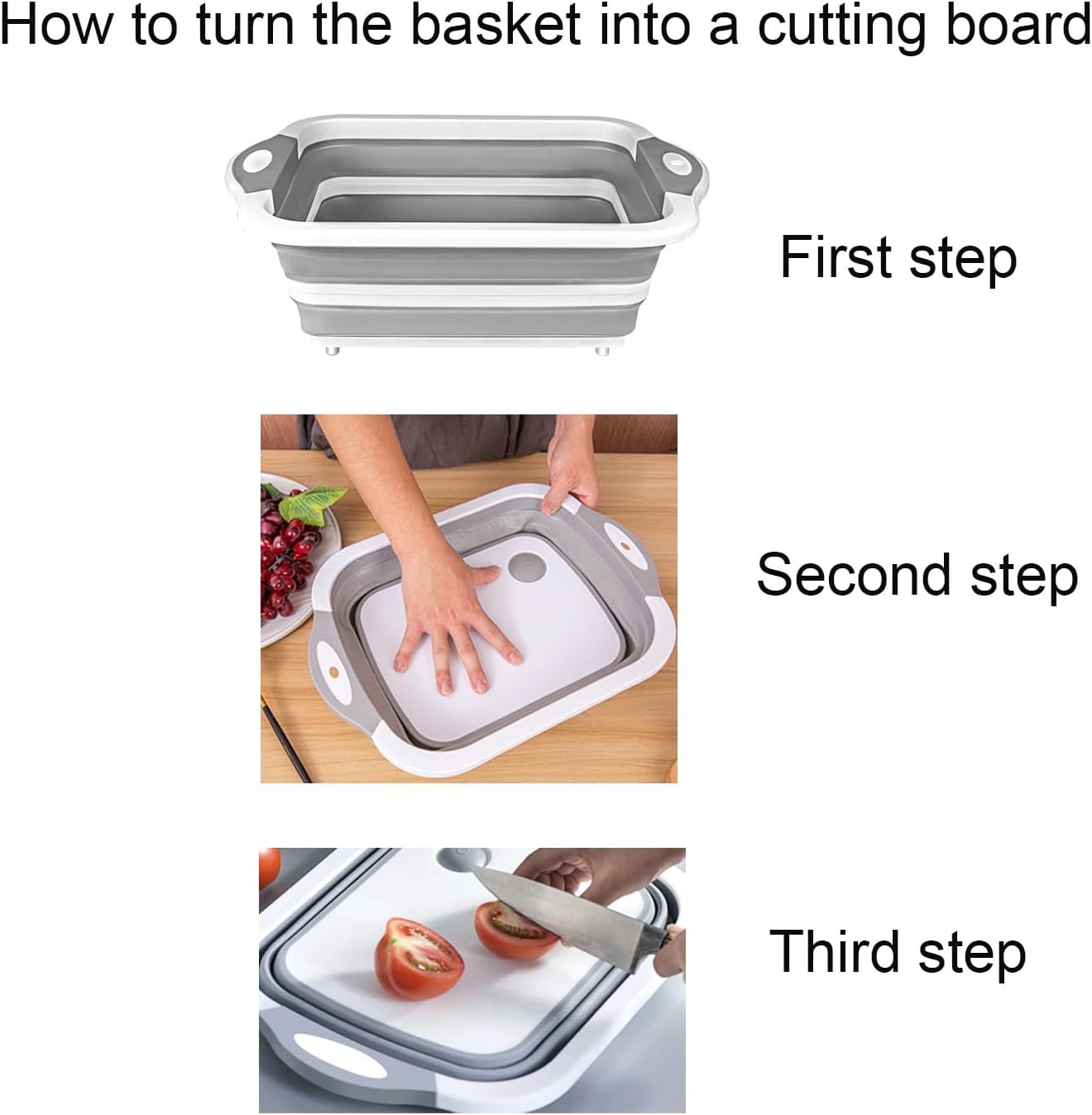 How to turn the basket into a cutting board

First step

Second step

Third step