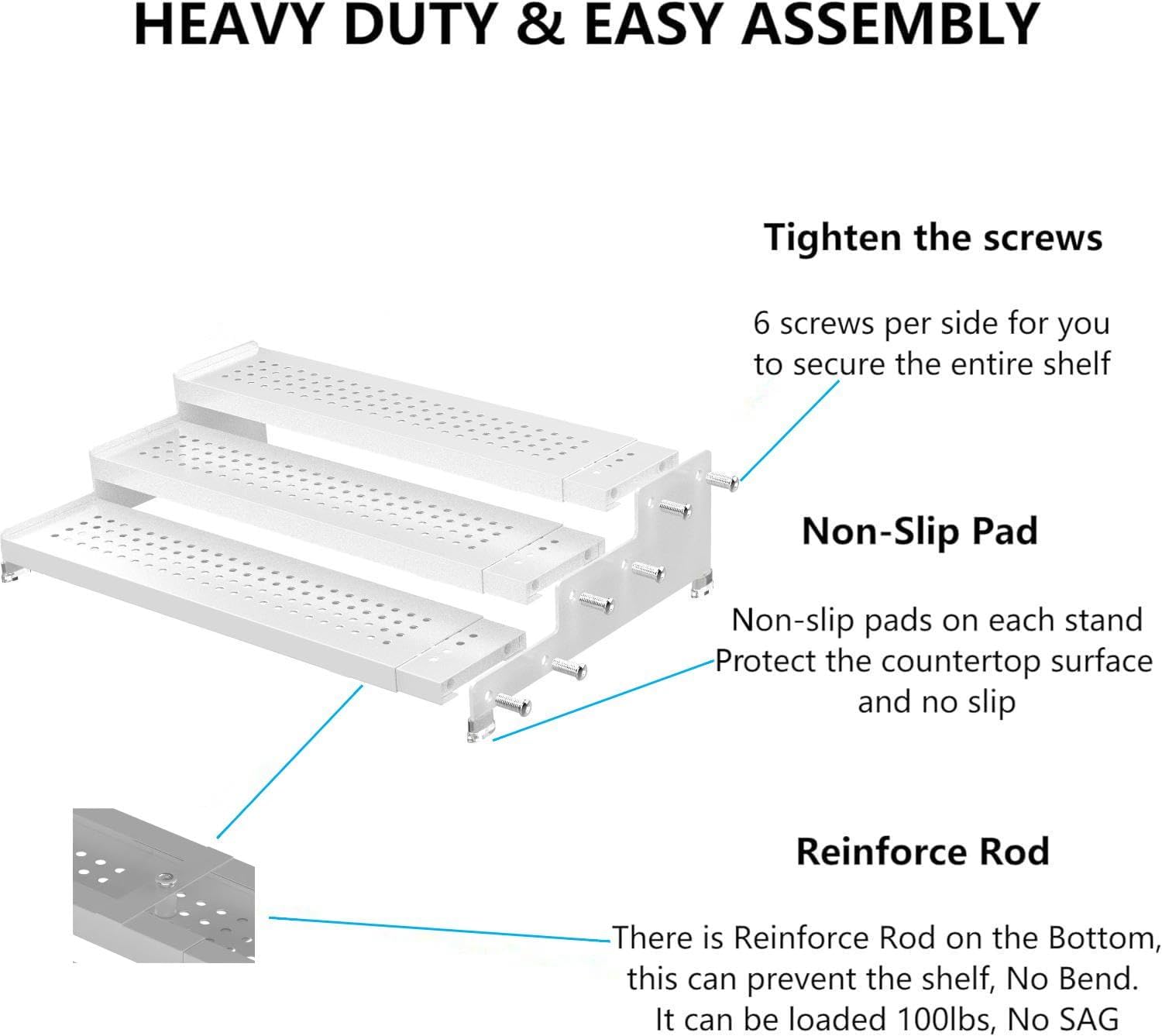 HEAVY DUTY & EASY ASSEMBLY

Tighten the screws

6 screws per side for you to secure the entire shelf

Non-Slip Pad

Non-slip pads on each stand Protect the countertop surface and no slip

Reinforce Rod

There is Reinforce Rod on the Bottom, this can prevent the shelf, No Bend. It can be loaded 100lbs, No SAG