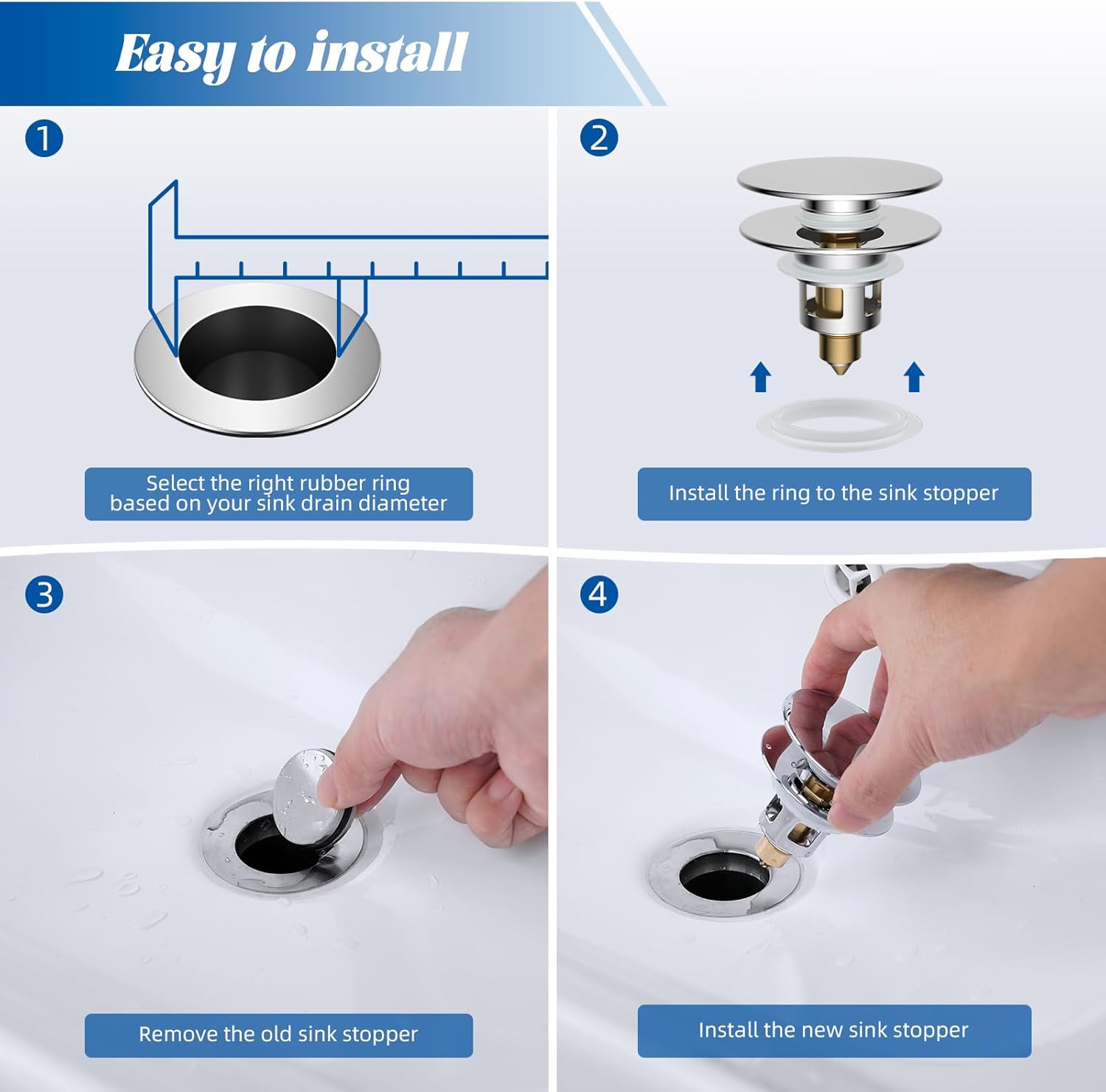 Easy to install

1

Select the right rubber ring based on your sink drain diameter

2

Install the ring to the sink stopper

3

Remove the old sink stopper

4

Install the new sink stopper