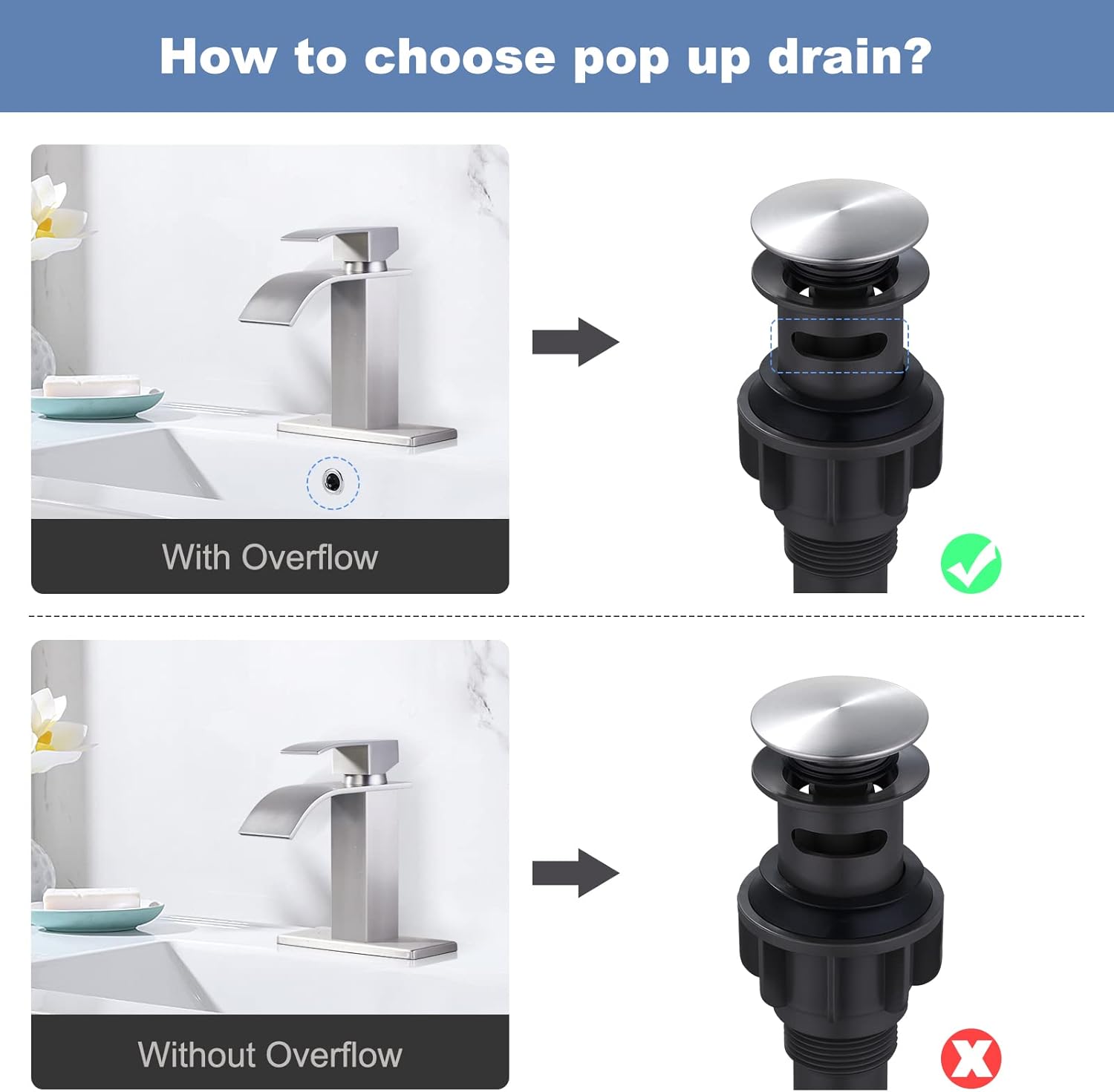 How to choose pop up drain?

With Overflow

Without Overflow