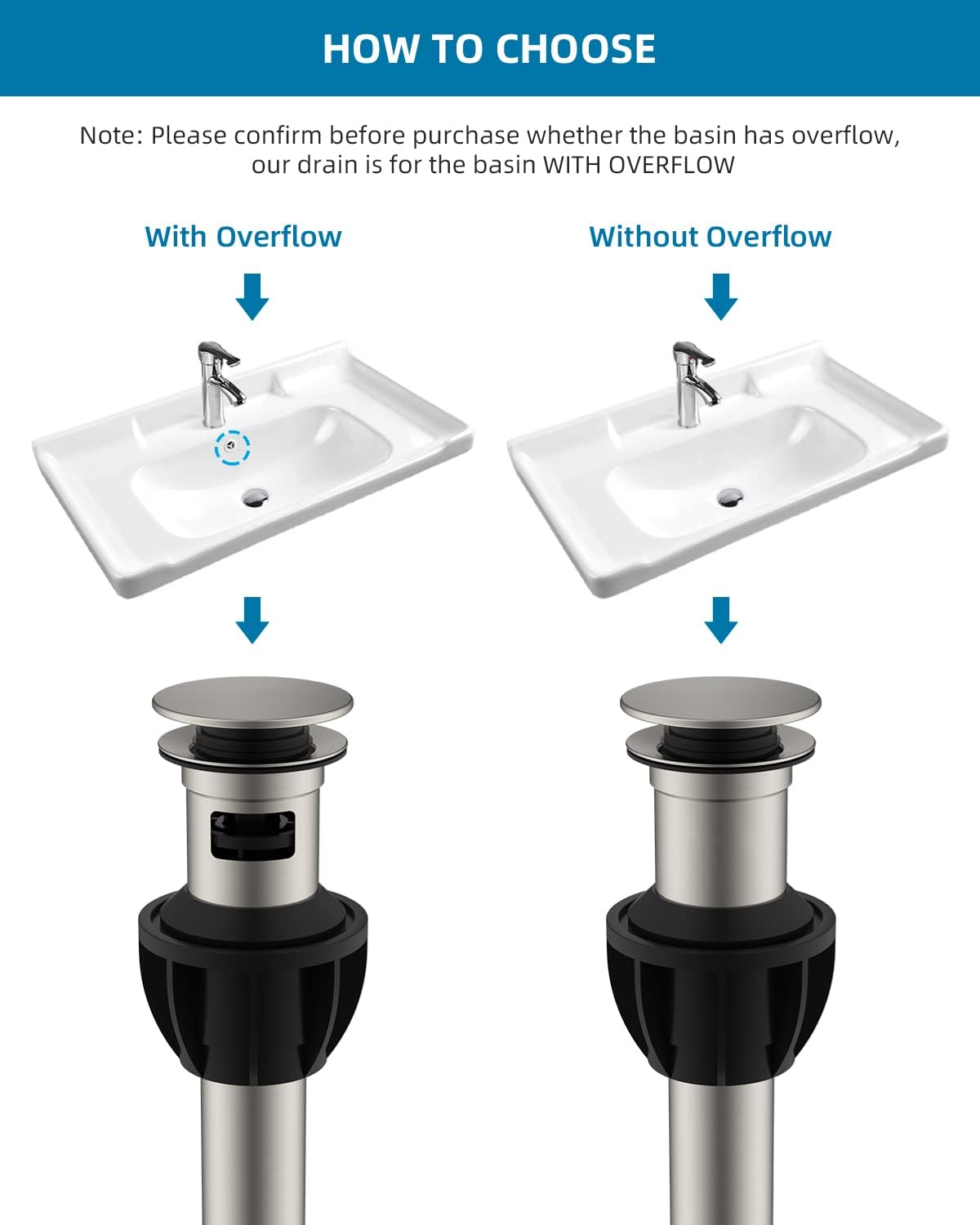 HOW TO CHOOSE

Note: Please confirm before purchase whether the basin has overflow, our drain is for the basin WITH OVERFLOW

With Overflow

Without Overflow