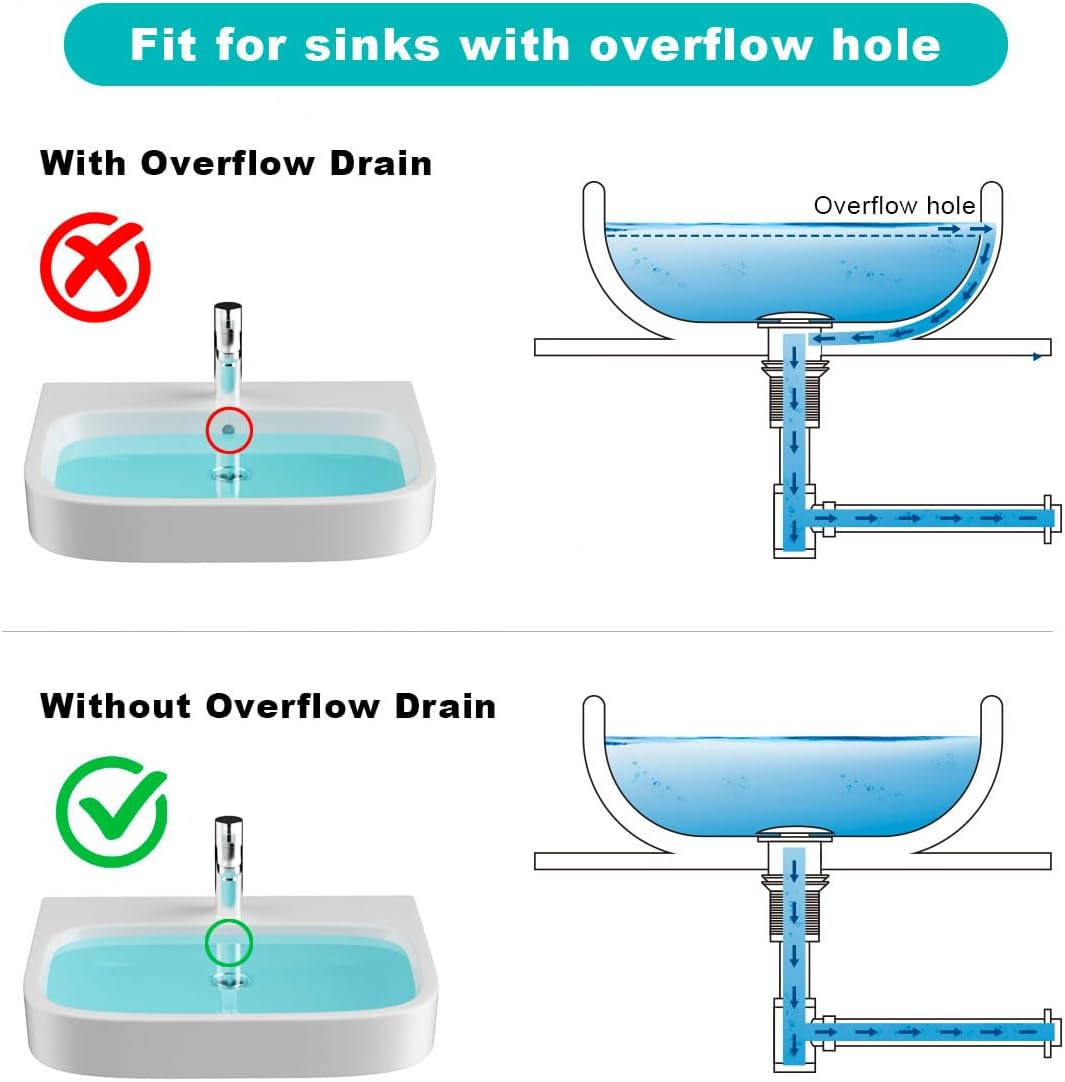 Fit for sinks with overflow hole

With Overflow Drain

Overflow hole

Without Overflow Drain