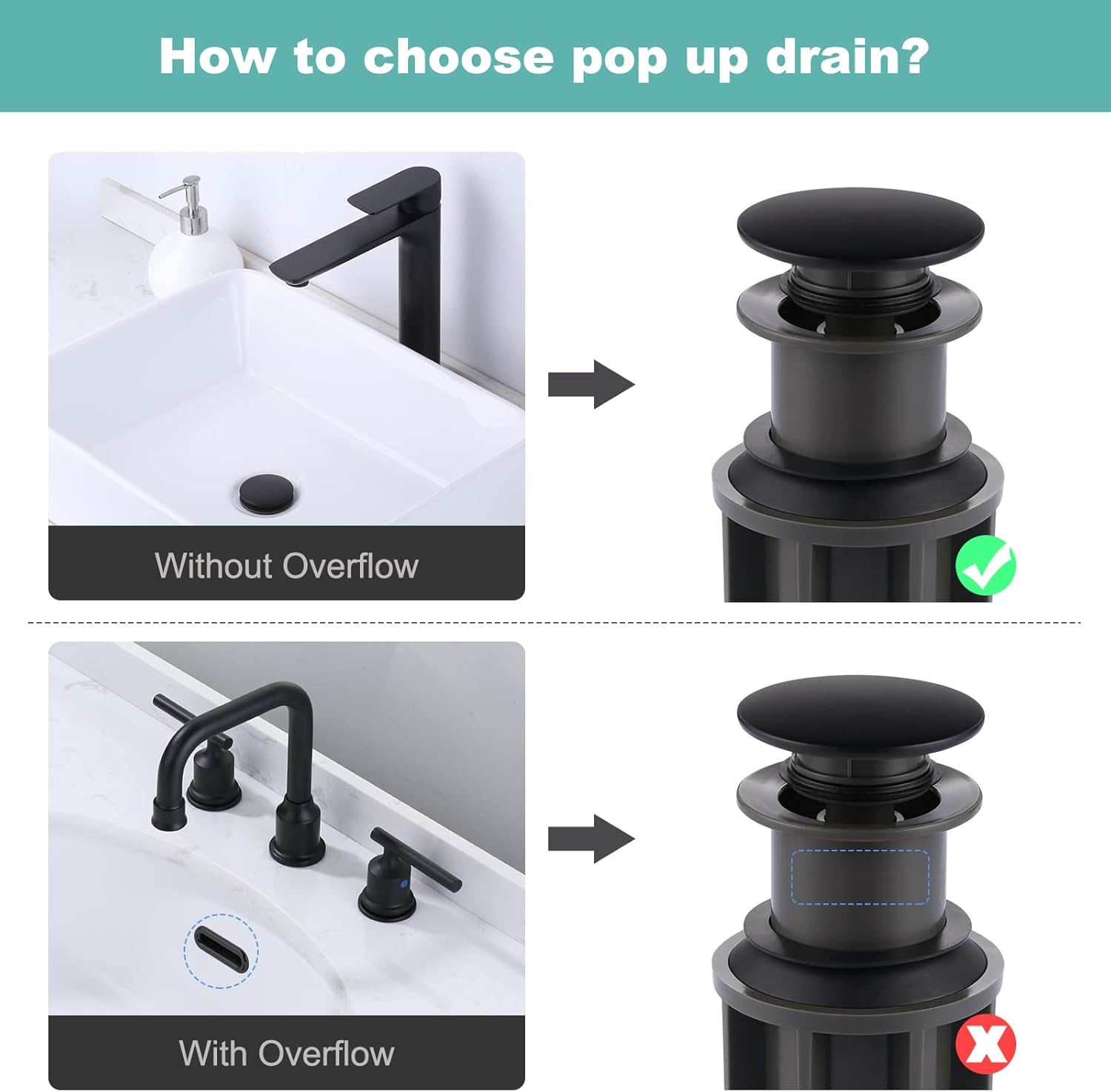 How to choose pop up drain?

Without Overflow

With Overflow