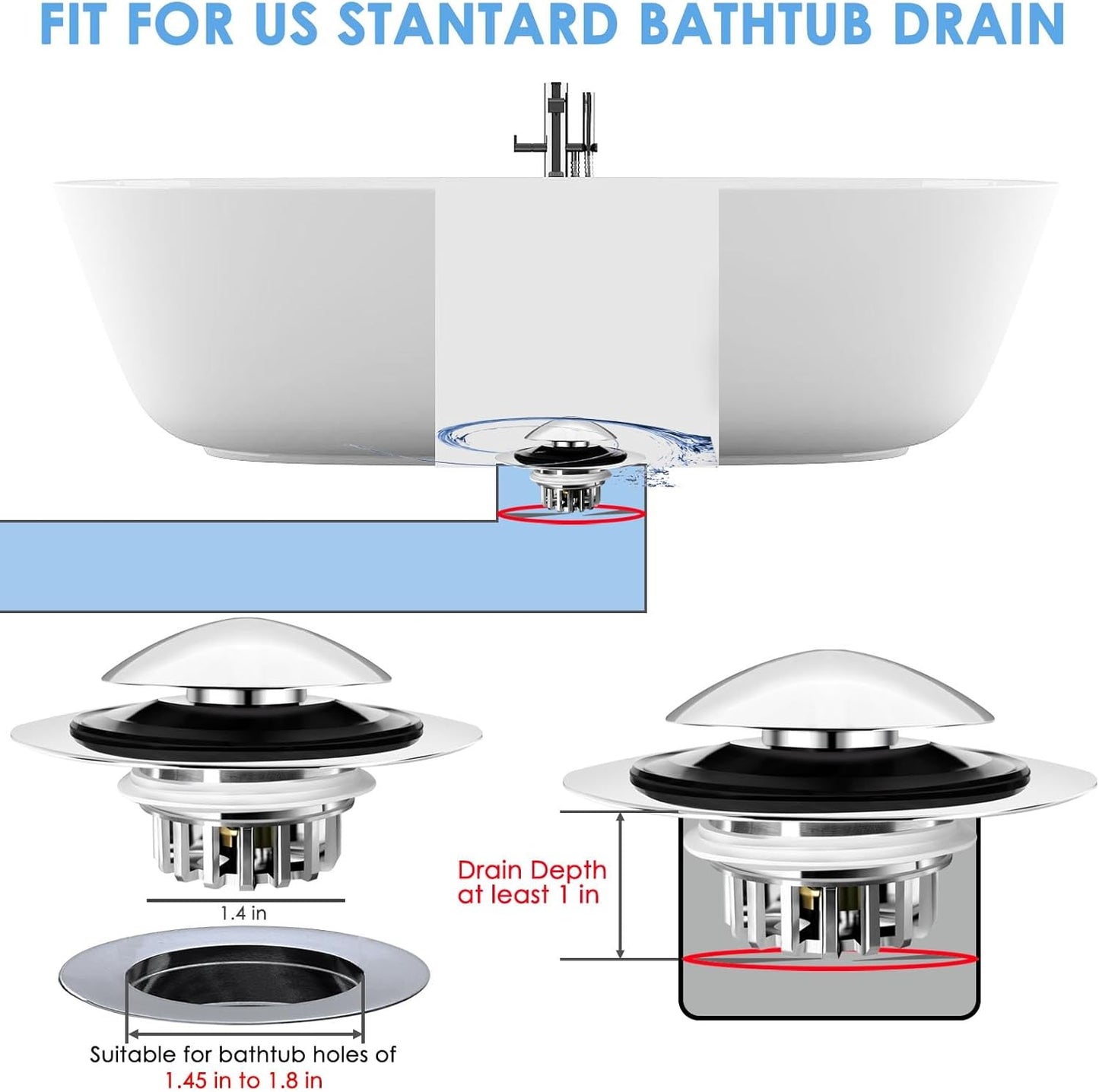 FIT FOR US STANTARD BATHTUB DRAIN

1.4 in

Suitable for bathtub holes of 1.45 in to 1.8 in

Drain Depth at least 1 in