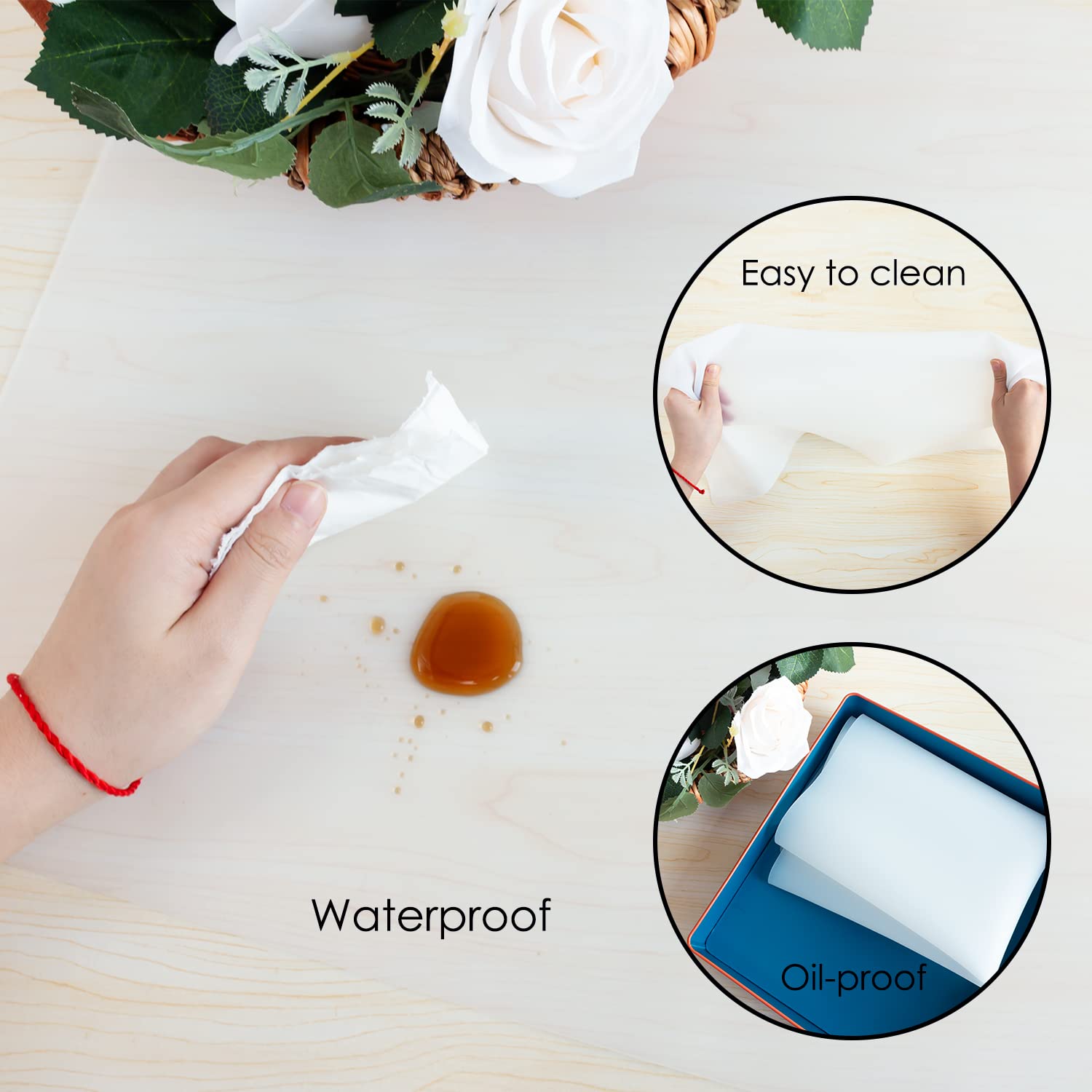 Easy to clean

Waterproof

Oil-proof