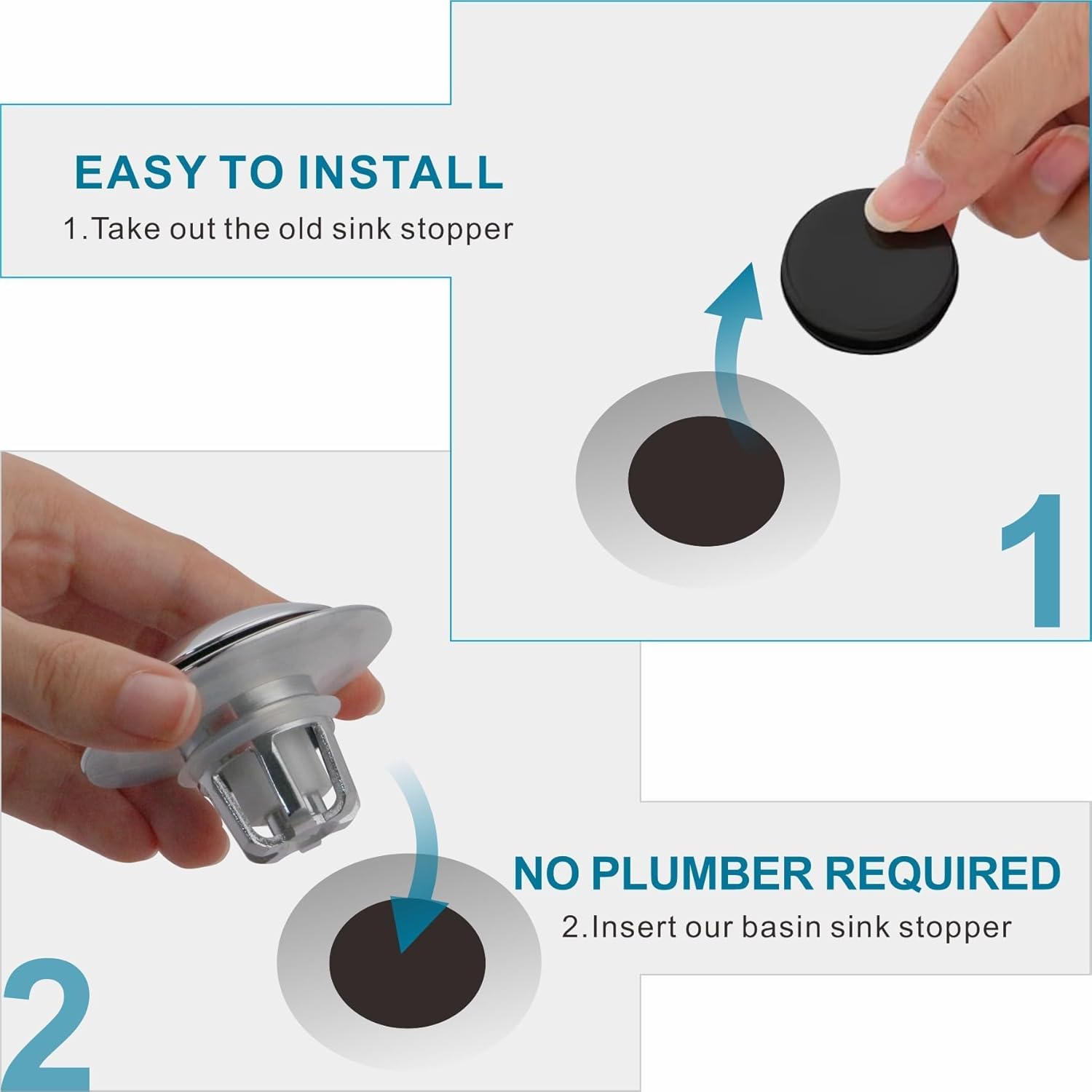 EASY TO INSTALL

1.Take out the old sink stopper

1

NO PLUMBER REQUIRED

2.Insert our basin sink stopper

2