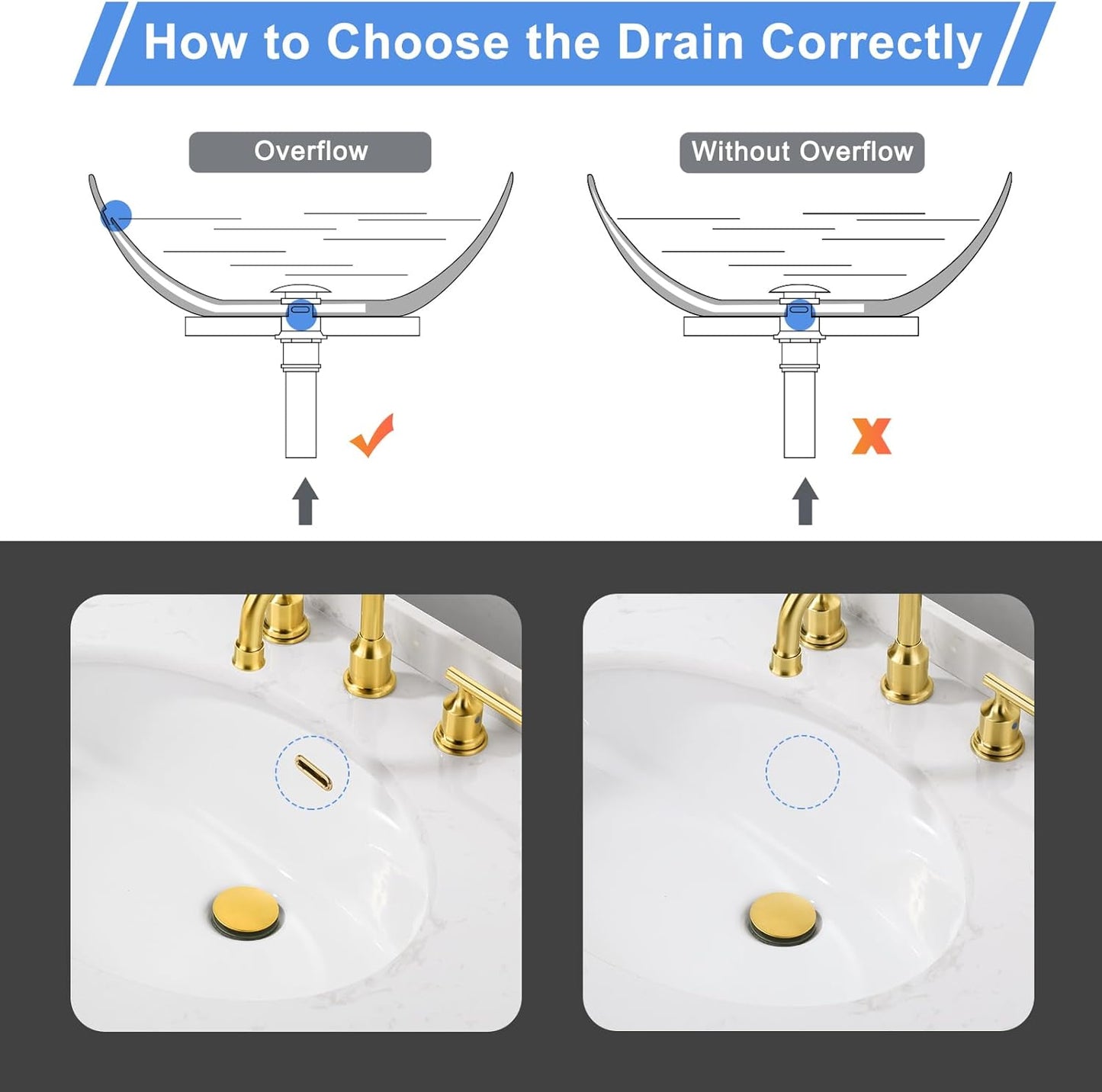 How to Choose the Drain Correctly

Overflow

Without Overflow