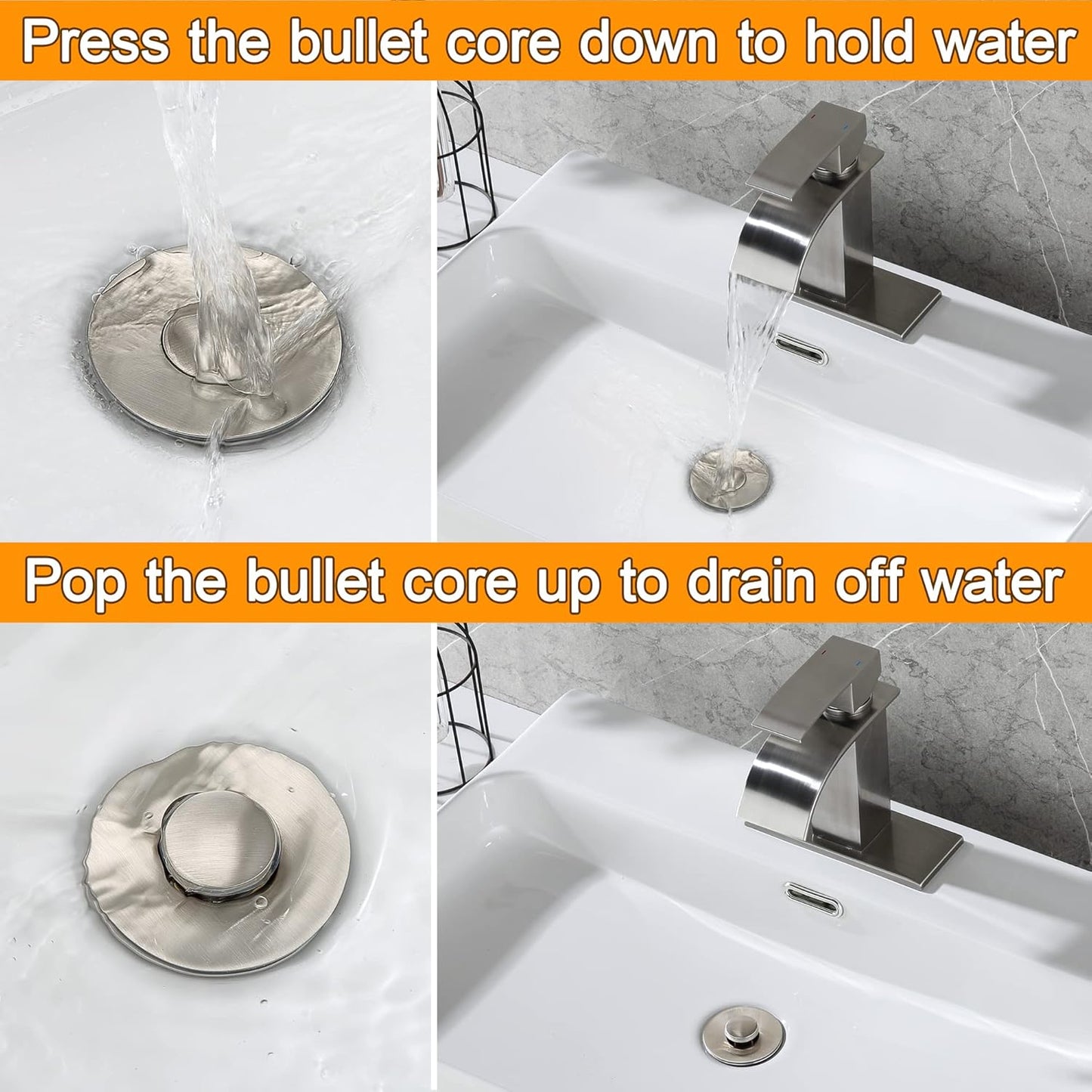 Press the bullet core down to hold water

Pop the bullet core up to drain off water