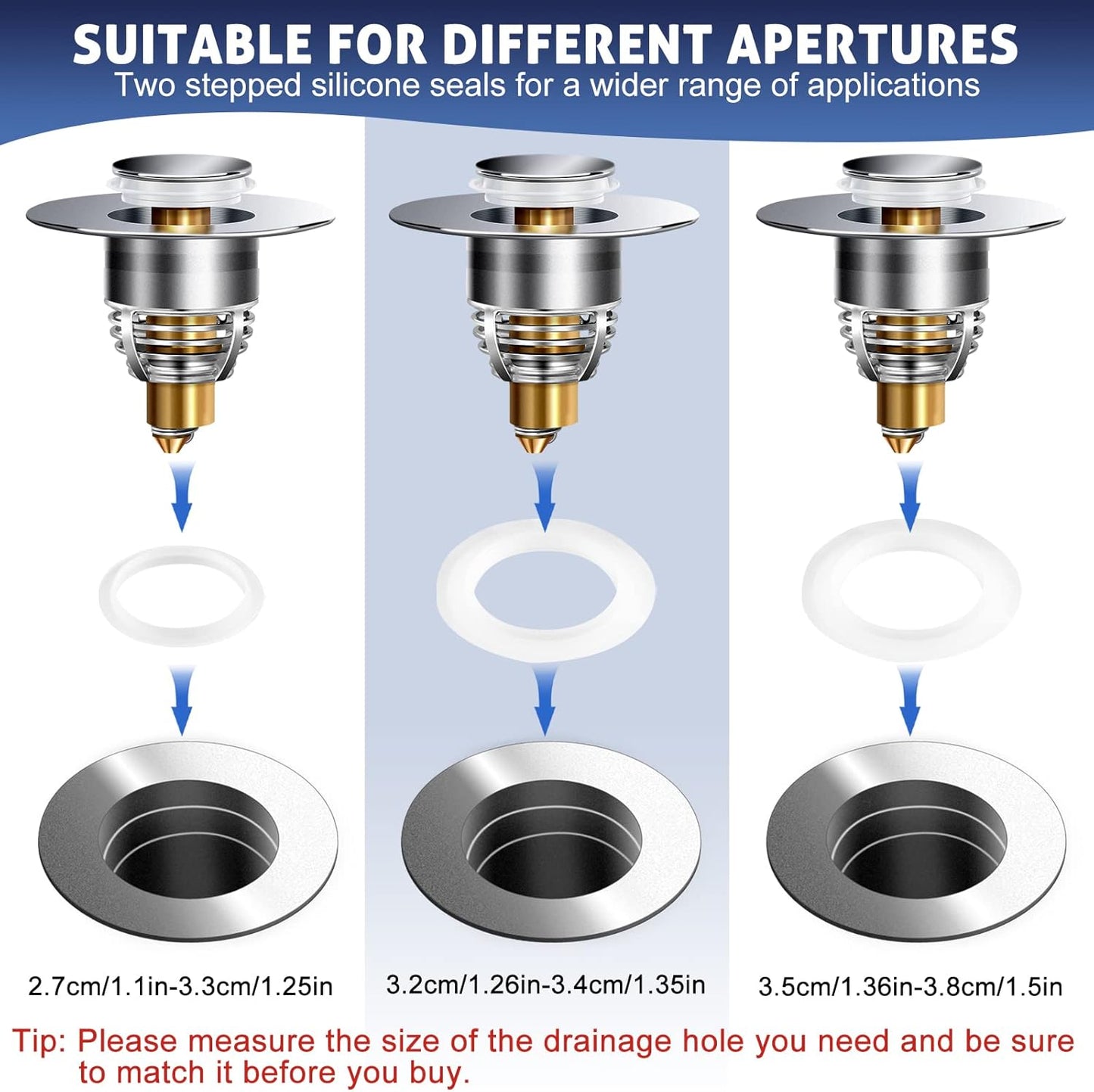 SUITABLE FOR DIFFERENT APERTURES
Two stepped silicone seals for a wider range of applications

2.7cm/1.1in-3.3cm/1.25in

3.2cm/1.26in-3.4cm/1.35in

3.5cm/1.36in-3.8cm/1.5in

Tip: Please measure the size of the drainage hole you need and be sure to match it before you buy.