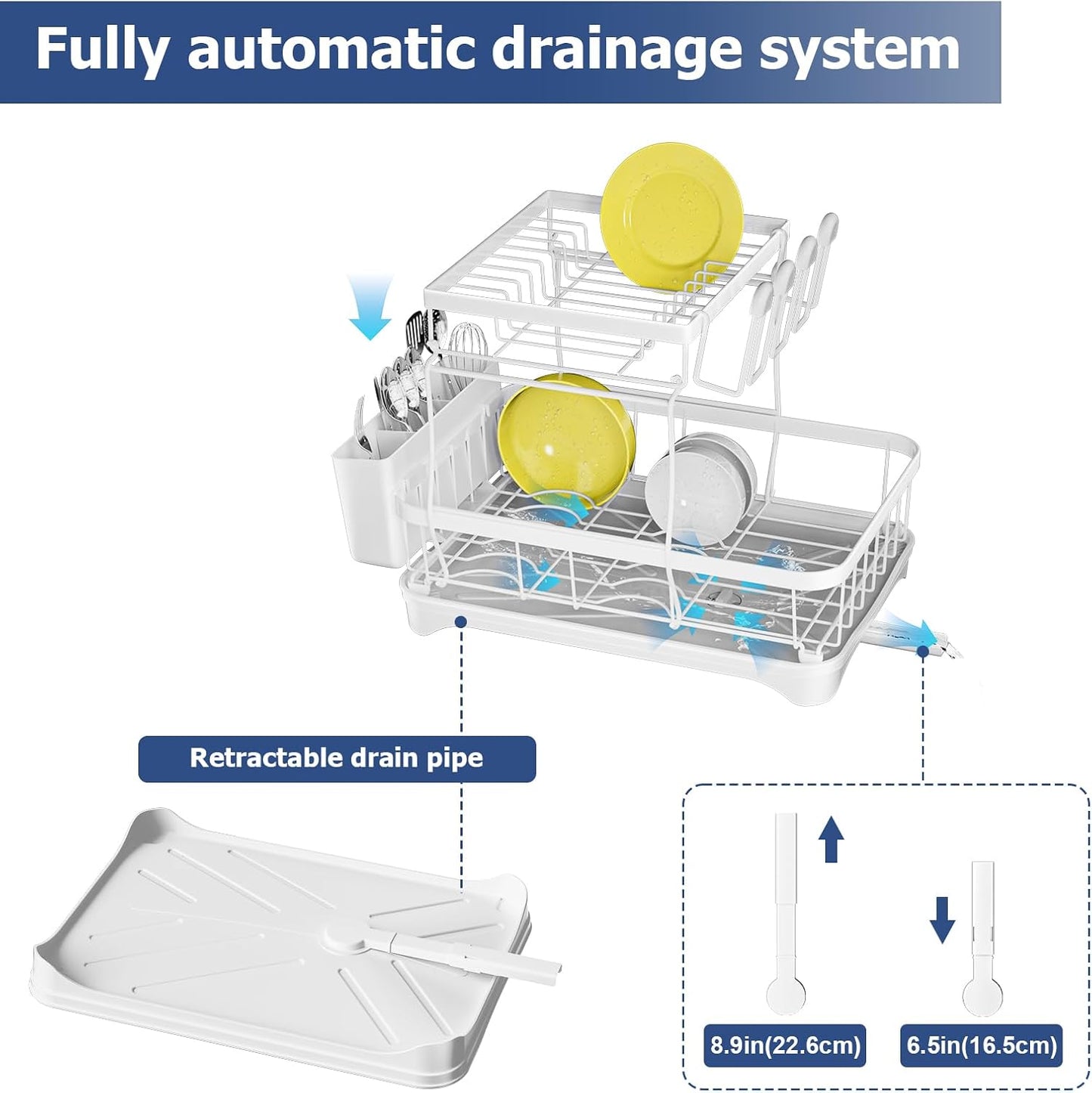 Fully automatic drainage system

Retractable drain pipe

8.9in(22.6cm)

6.5in(16.5cm)