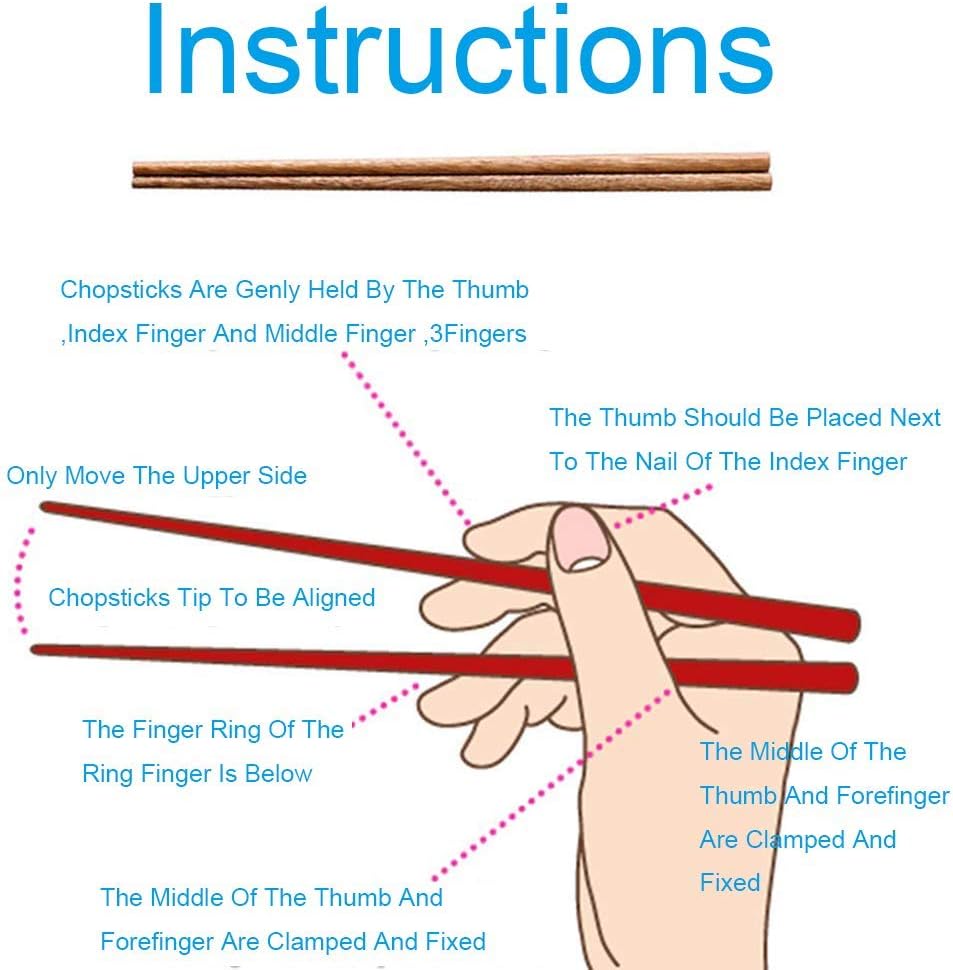 Instructions

Chopsticks Are Genly Held By The Thumb ,Index Finger And Middle Finger ,3Fingers

The Thumb Should Be Placed Next To The Nail Of The Index Finger

Only Move The Upper Side

Chopsticks Tip To Be Aligned

The Finger Ring Of The Ring Finger Is Below

The Middle Of The Thumb And Forefinger Are Clamped And Fixed

The Middle Of The Thumb And Forefinger Are Clamped And Fixed