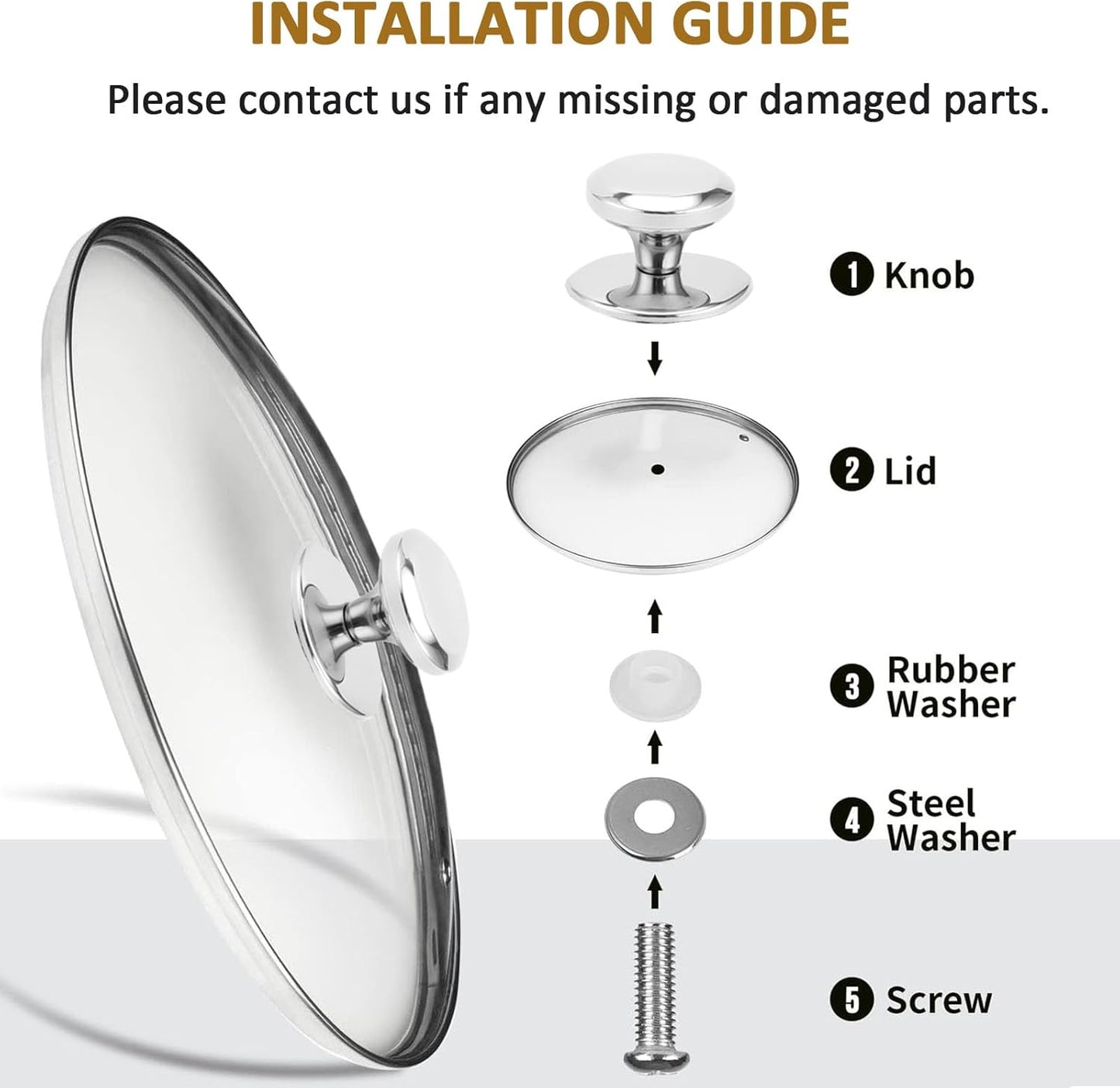 INSTALLATION GUIDE

Please contact us if any missing or damaged parts.

1 Knob

2 Lid

3 Rubber Washer

4 Steel Washer

5 Screw