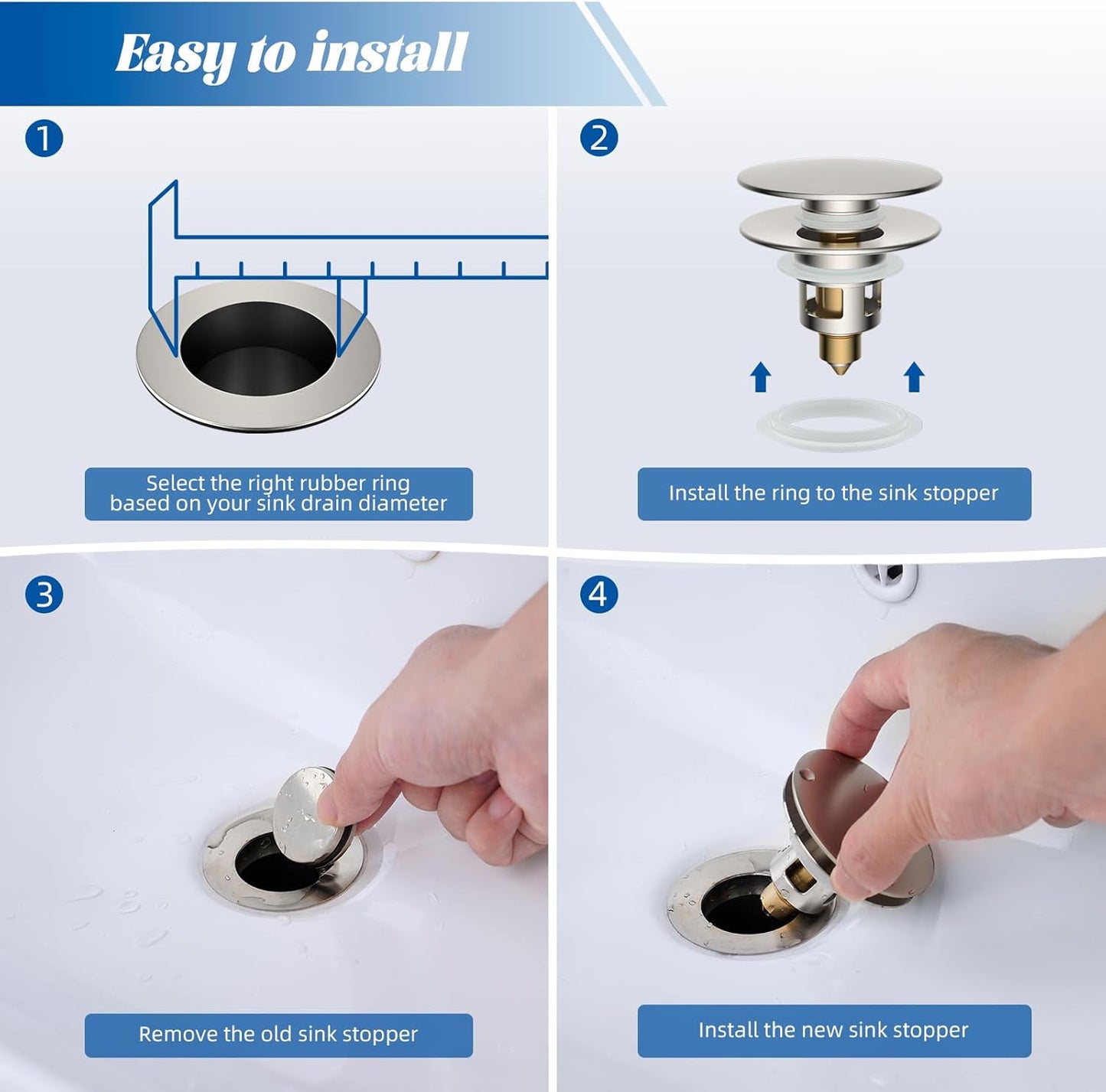 Easy to install

1

Select the right rubber ring based on your sink drain diameter

2

Install the ring to the sink stopper

3

Remove the old sink stopper

4

Install the new sink stopper